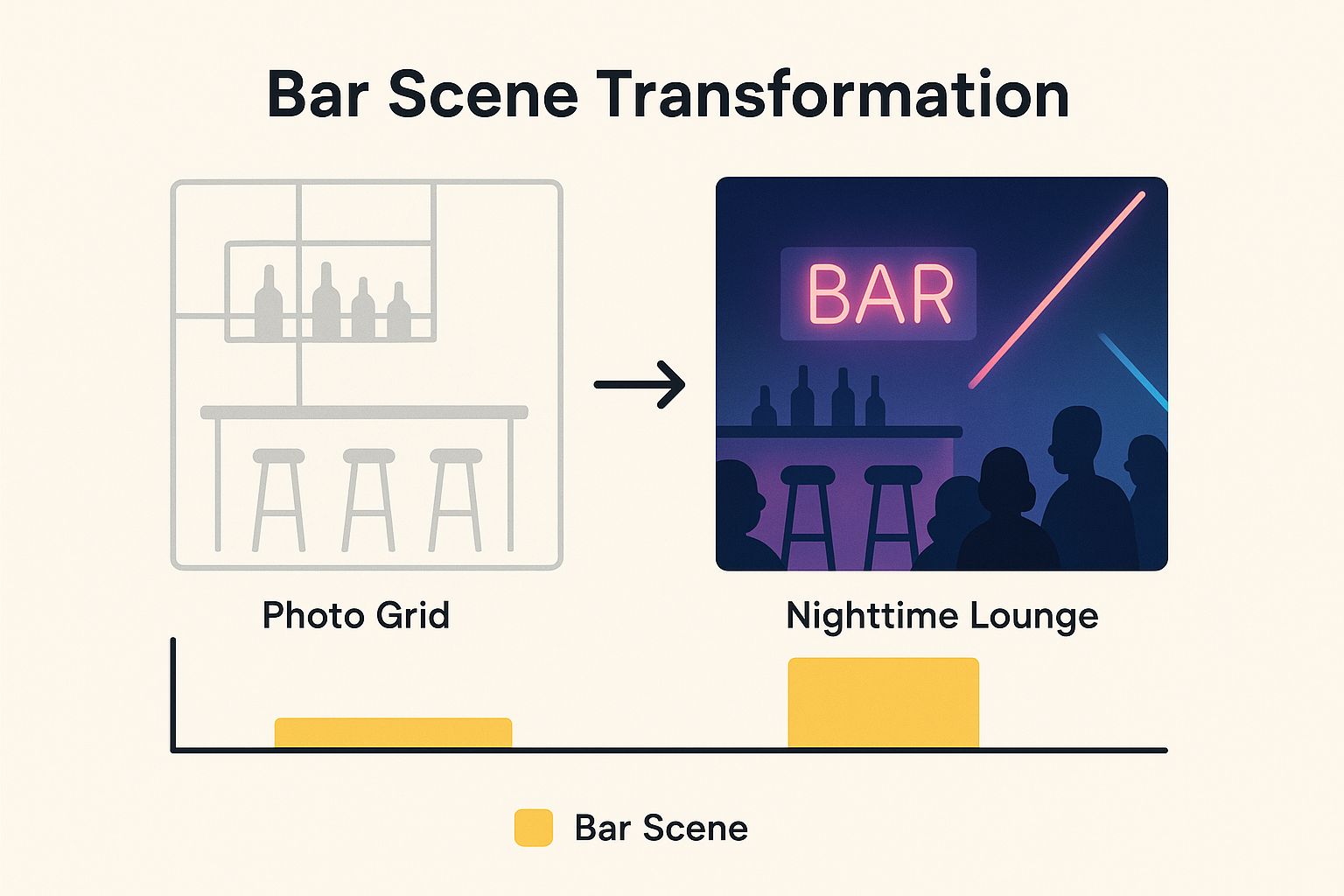 Bar Scene Transformation

BAR

Photo Grid

Nighttime Lounge

Bar Scene