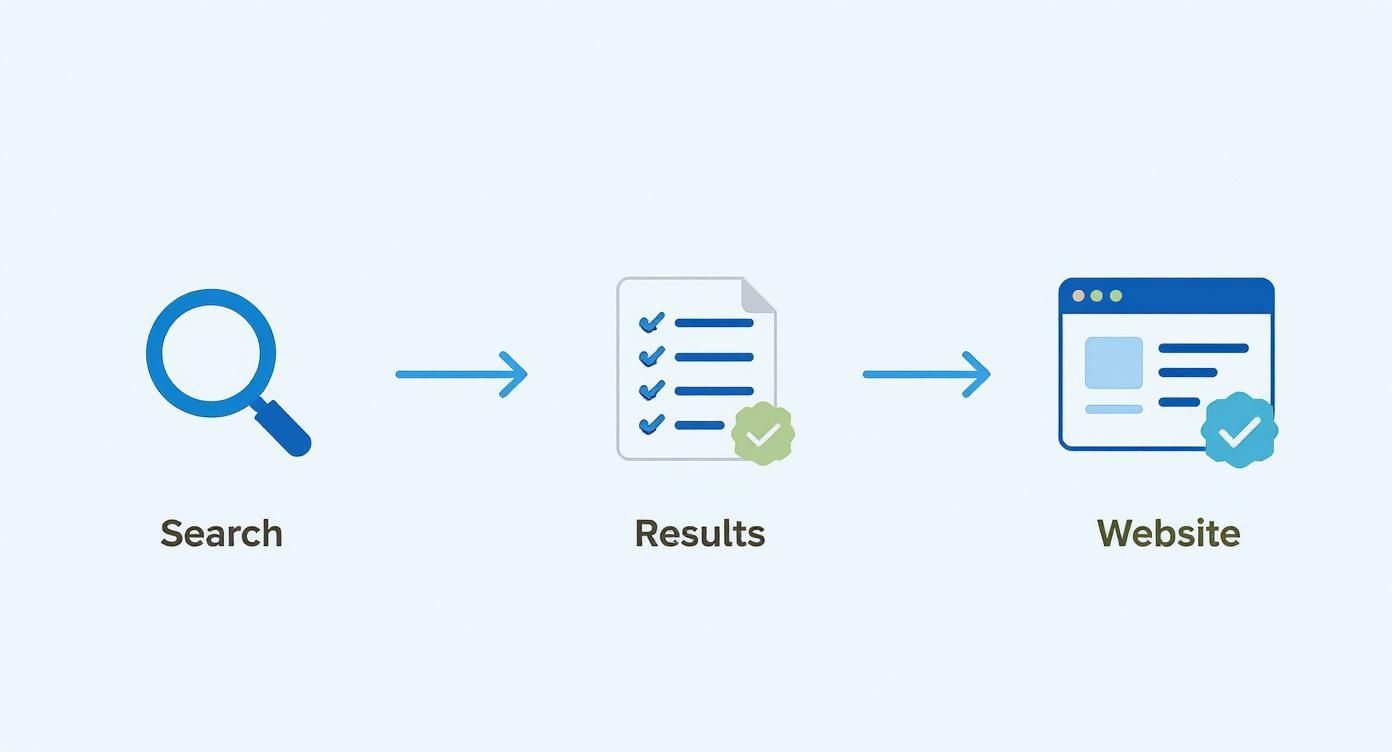 Search

Results

Website