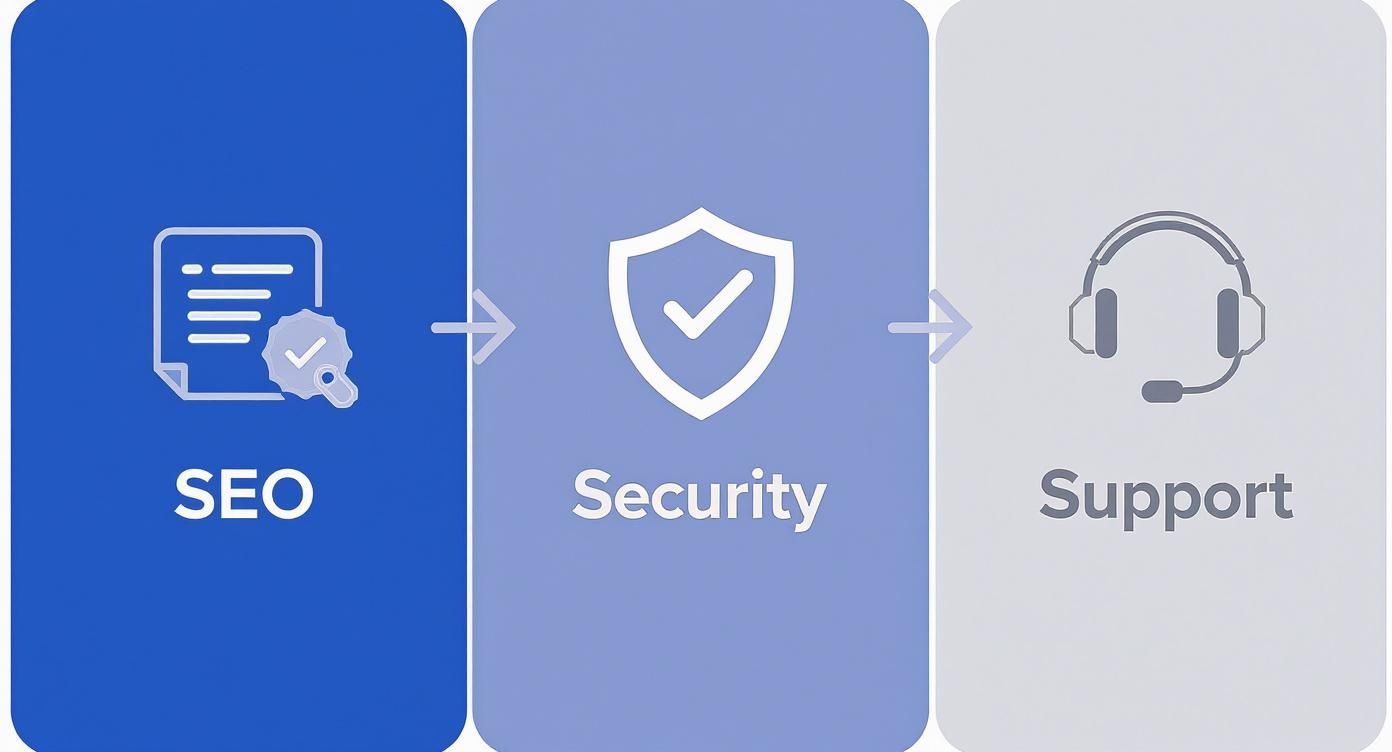 SEO

Security

Support