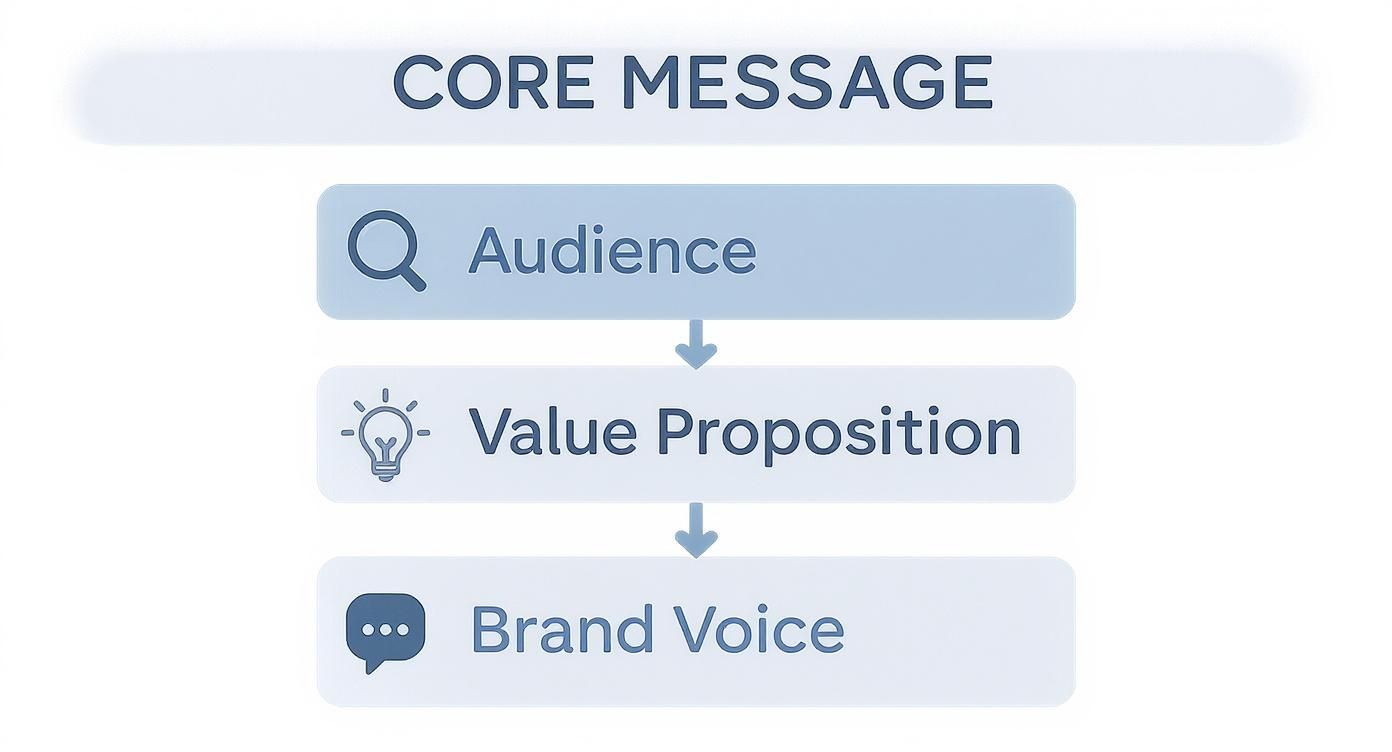 CORE MESSAGE

Audience

Value Proposition

Brand Voice