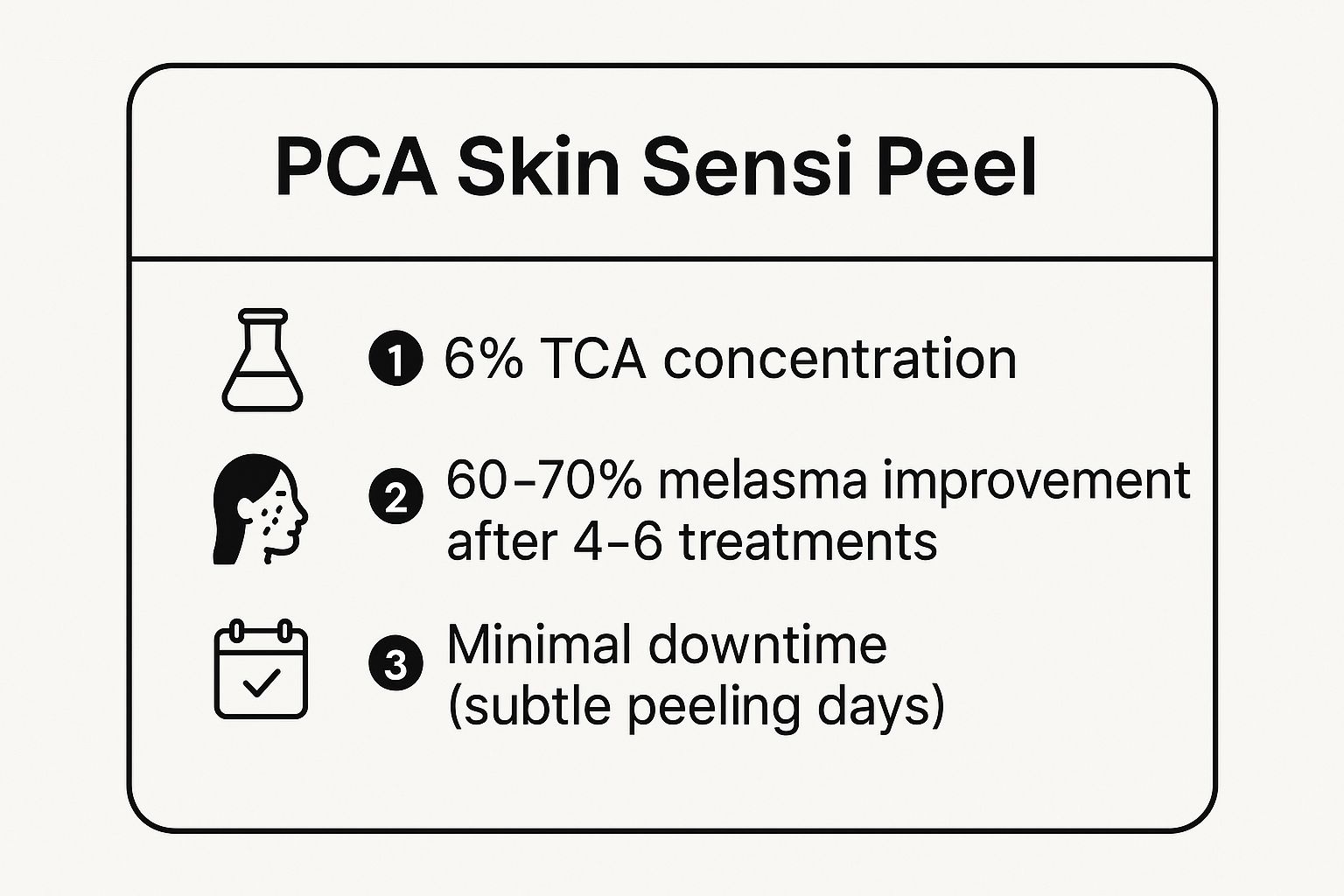 PCA Skin Sensi Peel

1 6% TCA concentration

2 60–70% melasma improvement after 4–6 treatments

3 Minimal downtime (subtle peeling days)