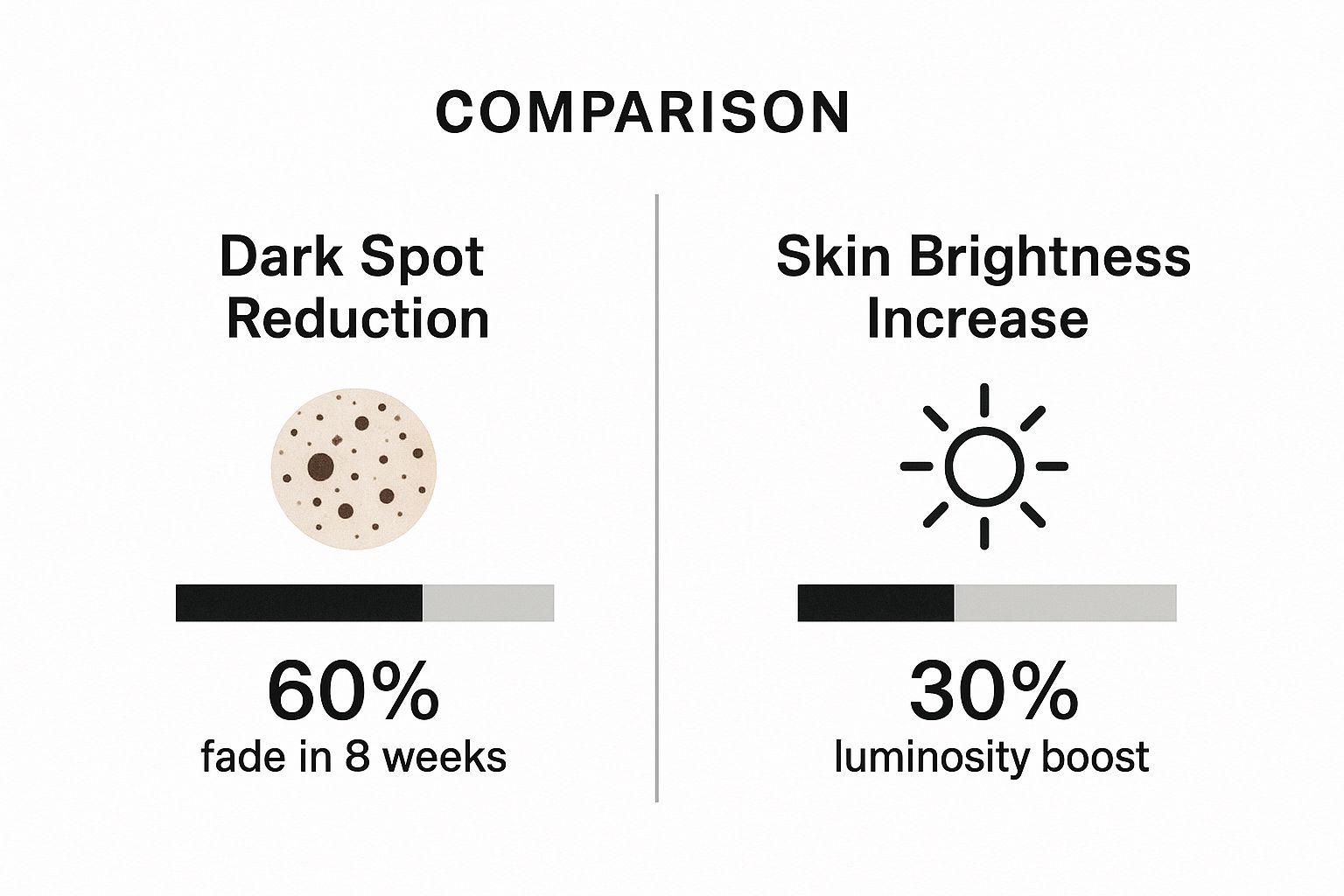 COMPARISON

Dark Spot Reduction

60%
fade in 8 weeks

Skin Brightness Increase

30%
luminosity boost