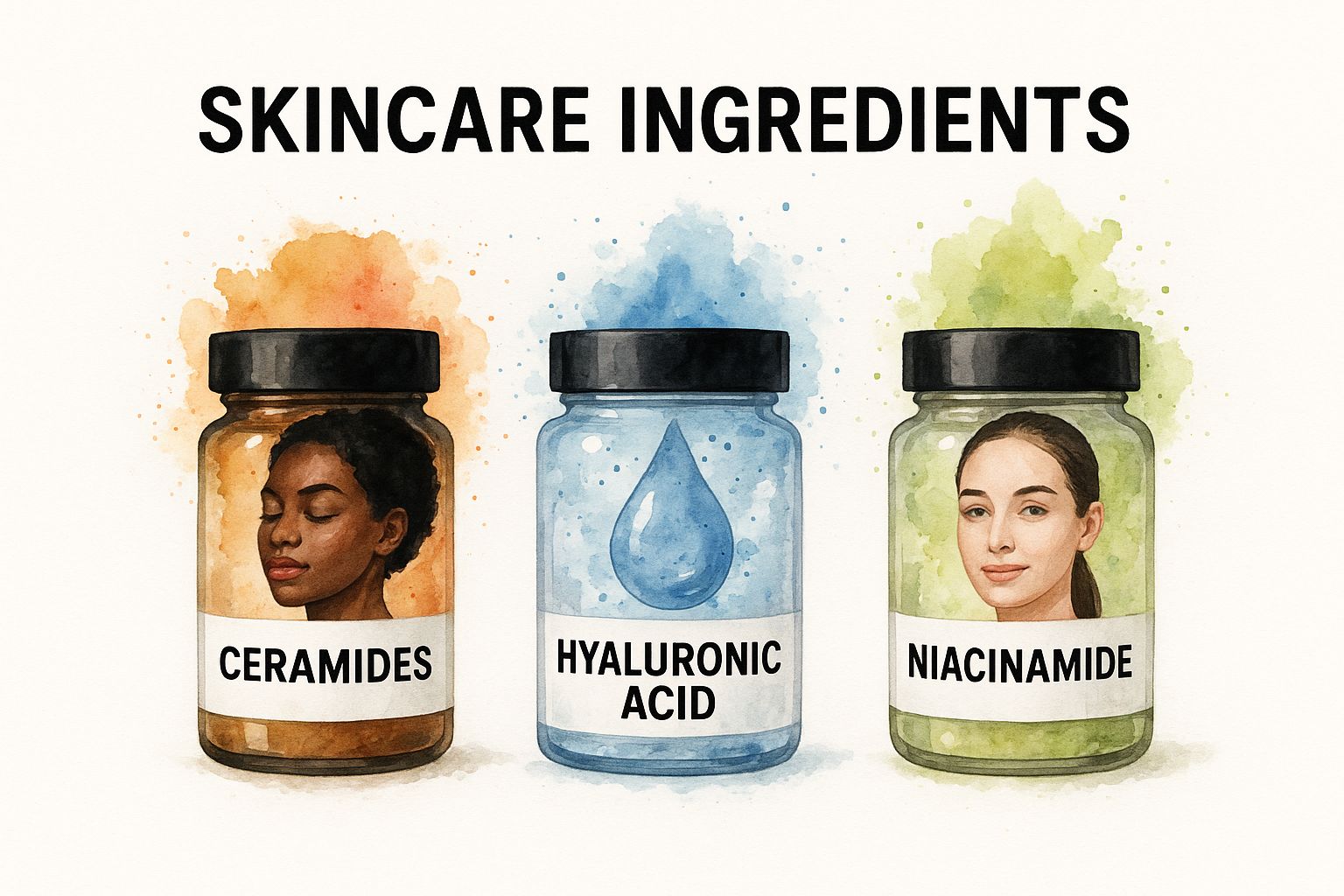 SKINCARE INGREDIENTS

CERAMIDES

HYALURONIC ACID

NIACINAMIDE