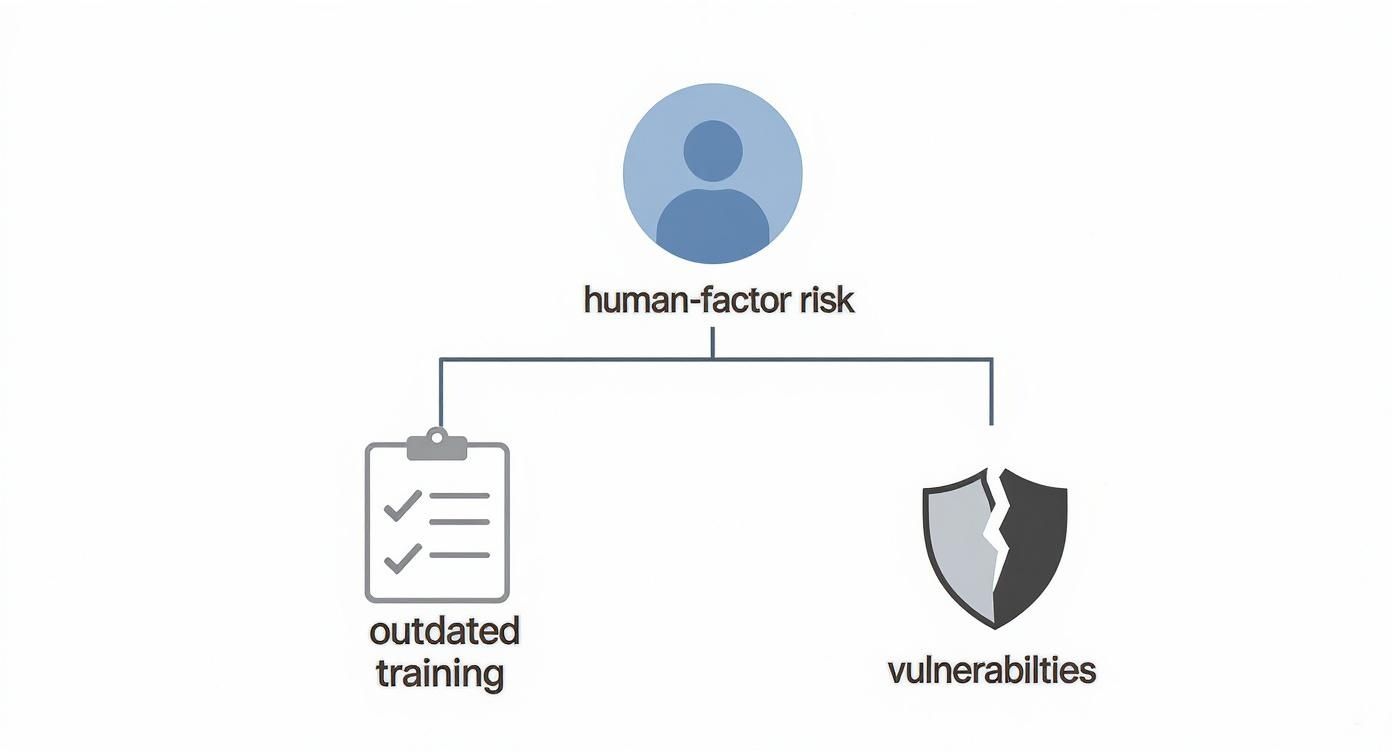 human-factor risk

outdated training

vulnerabilties