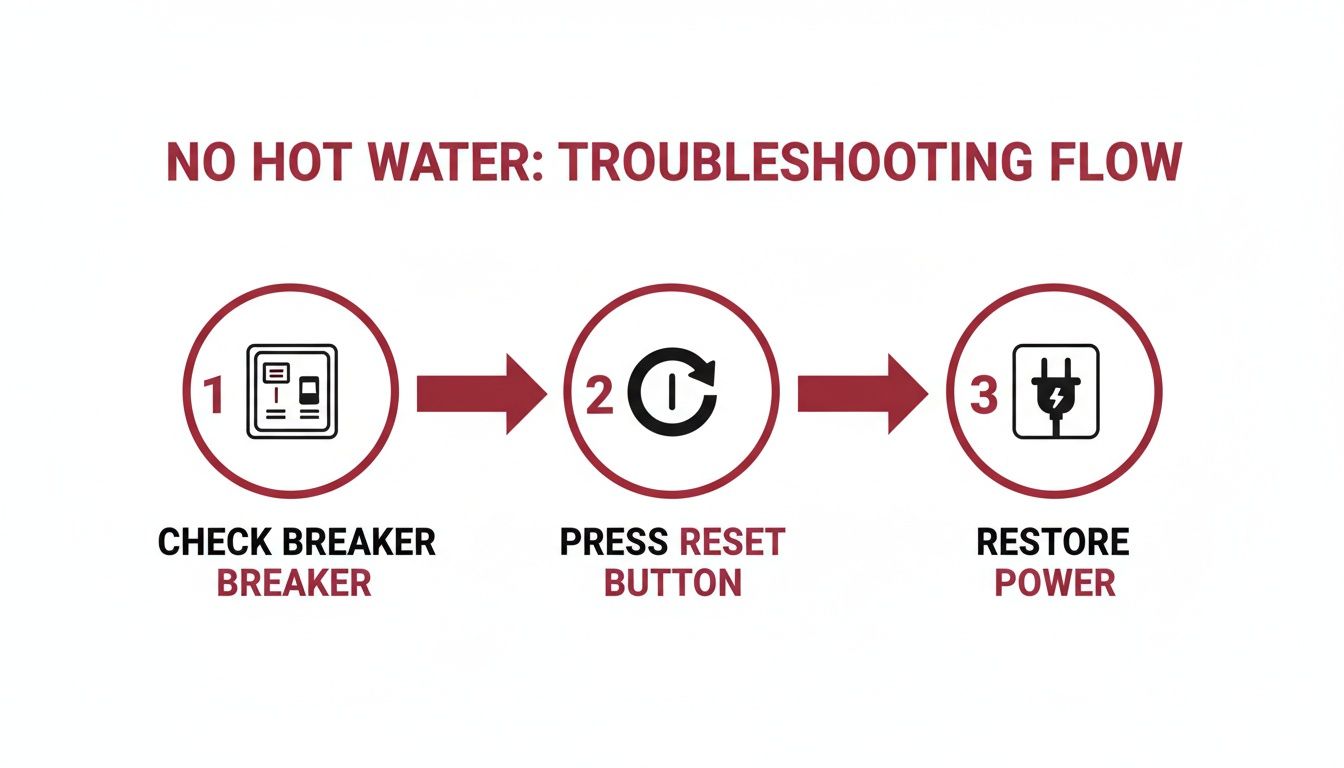 NO HOT WATER: TROUBLESHOOTING FLOW

1

CHECK BREAKER
BREAKER

2

PRESS RESET
BUTTON

3

RESTORE
POWER