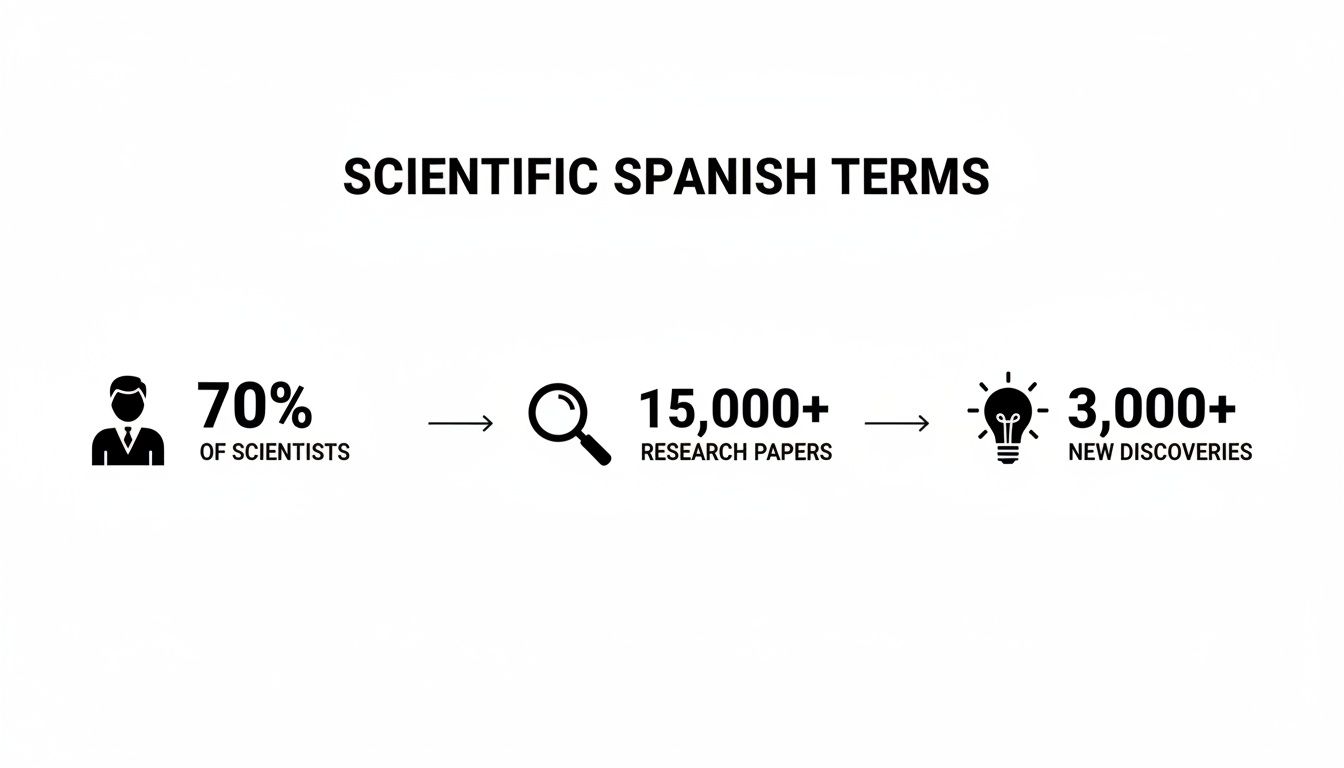 SCIENTIFIC SPANISH TERMS

70%
OF SCIENTISTS

15,000+
RESEARCH PAPERS

3,000+
NEW DISCOVERIES