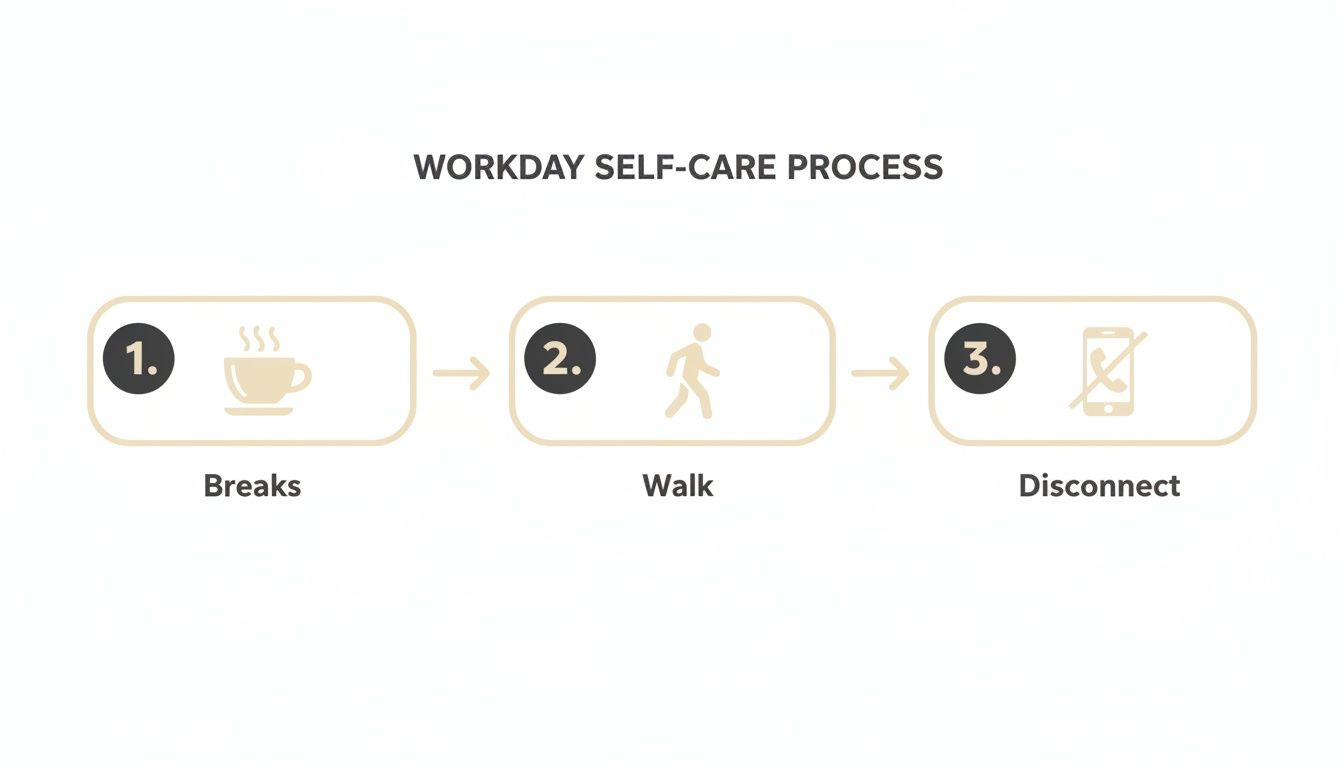 WORKDAY SELF-CARE PROCESS

1.

Breaks

2.

Walk

3.

Disconnect