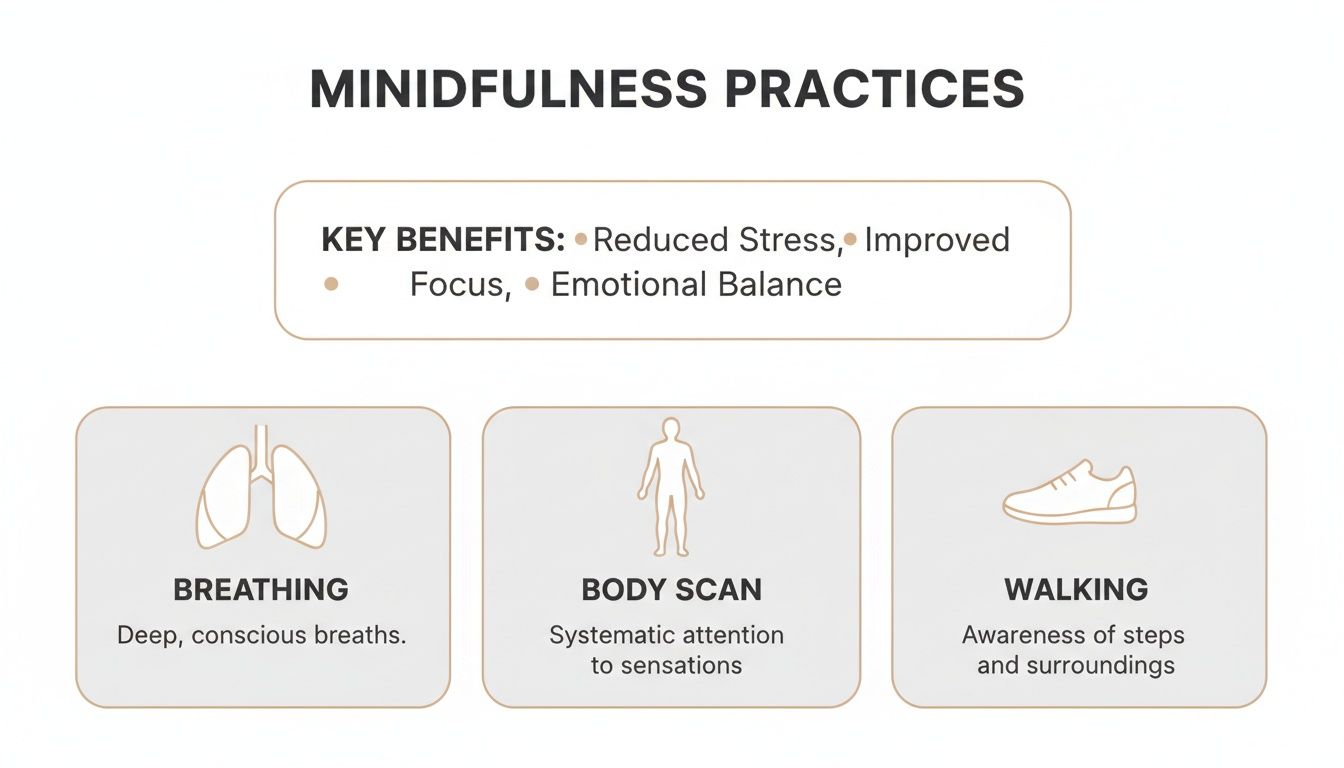 MINIDFULNESS PRACTICES

KEY BENEFITS: • Reduced Stress, • Improved • Focus, • Emotional Balance

BREATHING
Deep, conscious breaths.

BODY SCAN
Systematic attention to sensations

WALKING
Awareness of steps and surroundings