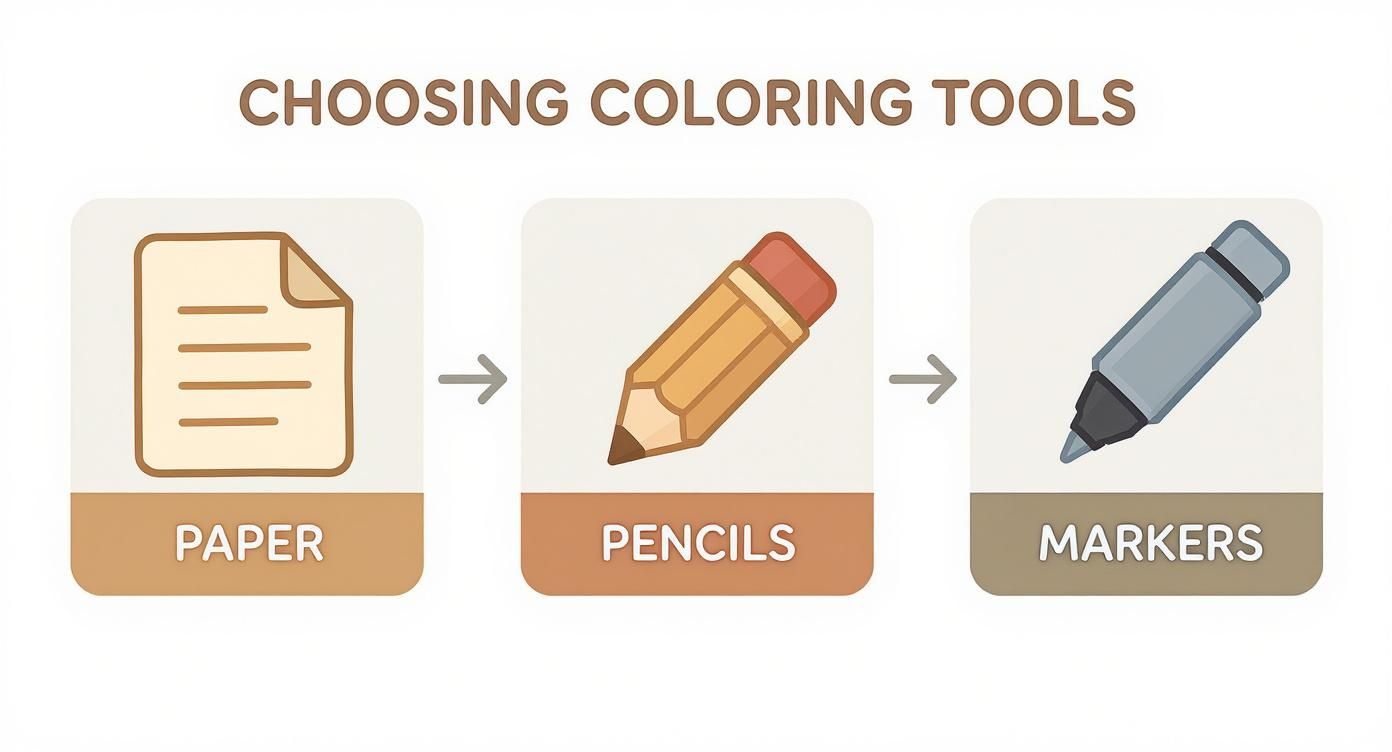 CHOOSING COLORING TOOLS

PAPER

PENCILS

MARKERS