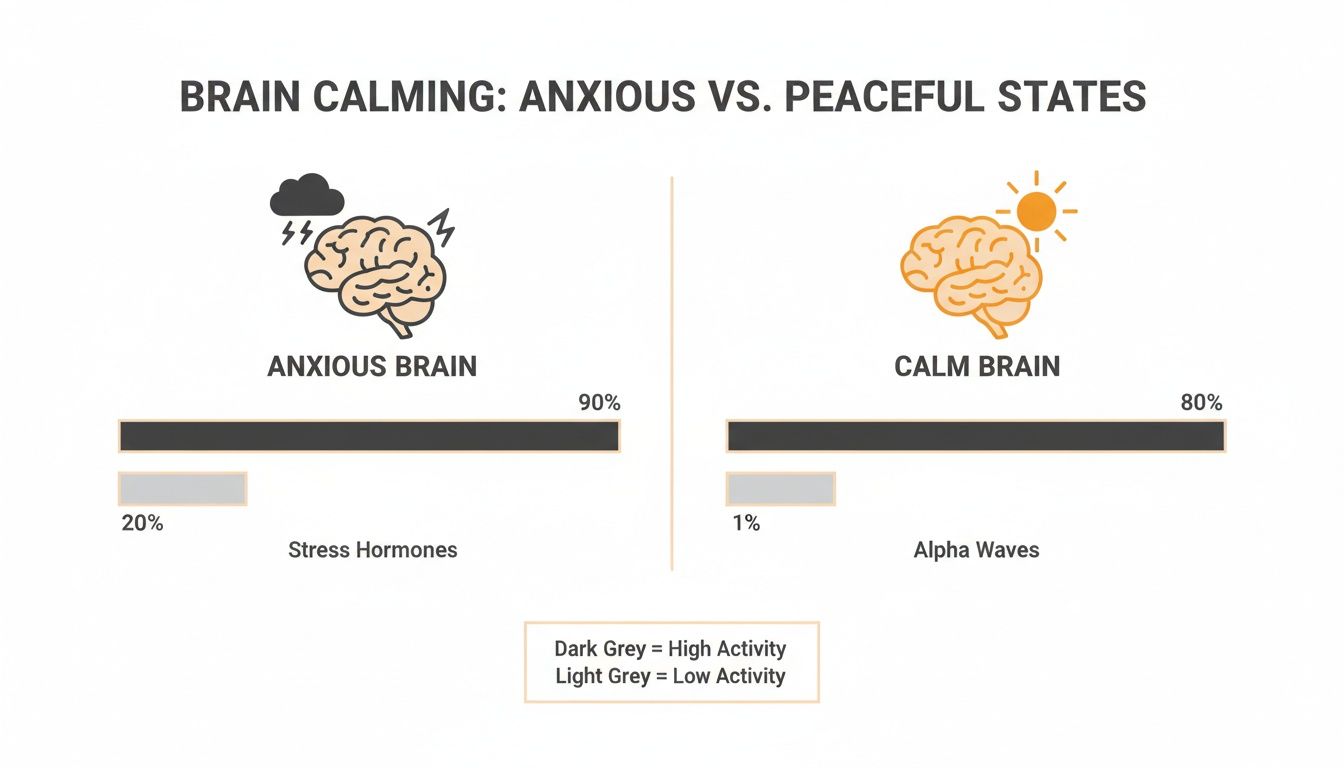 BRAIN CALMING: ANXIOUS VS. PEACEFUL STATES

ANXIOUS BRAIN

90%

20%

Stress Hormones

CALM BRAIN

80%

1%

Alpha Waves

Dark Grey = High Activity
Light Grey = Low Activity