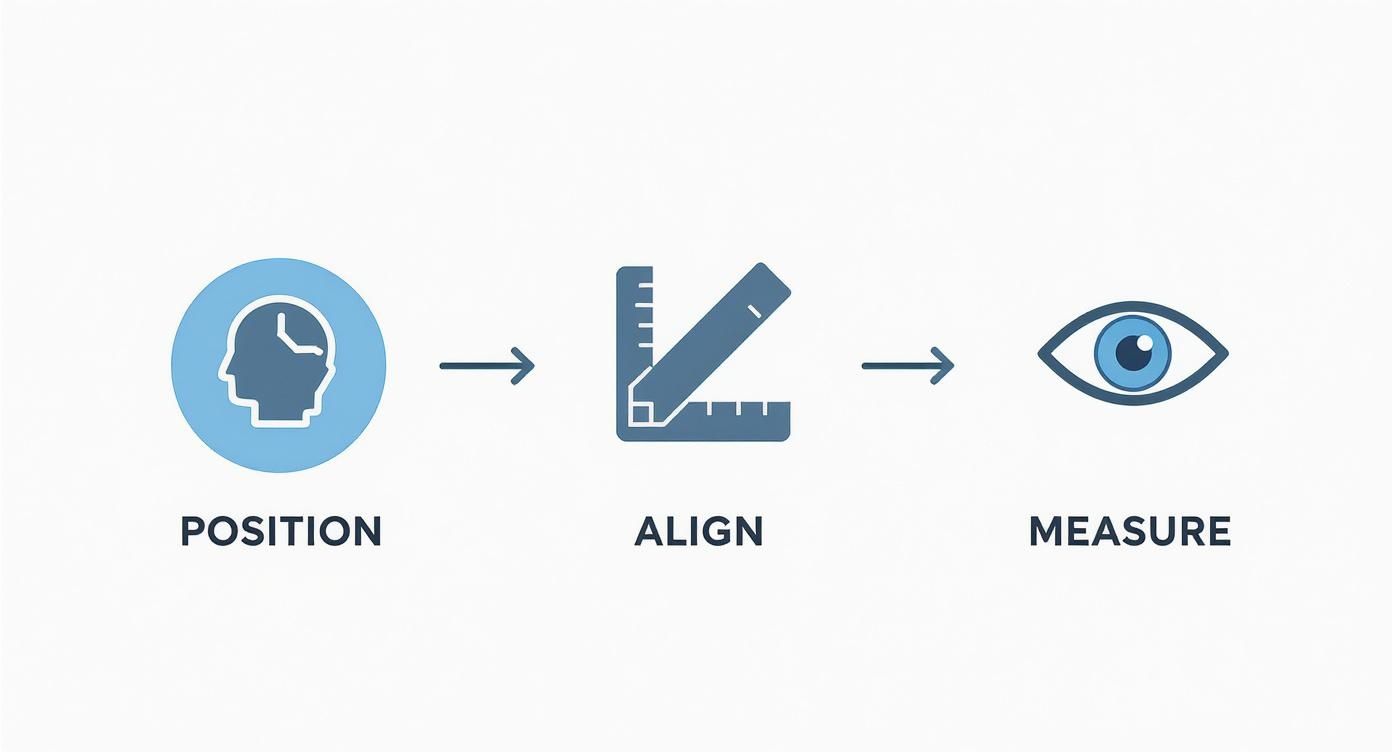 POSITION

ALIGN

MEASURE