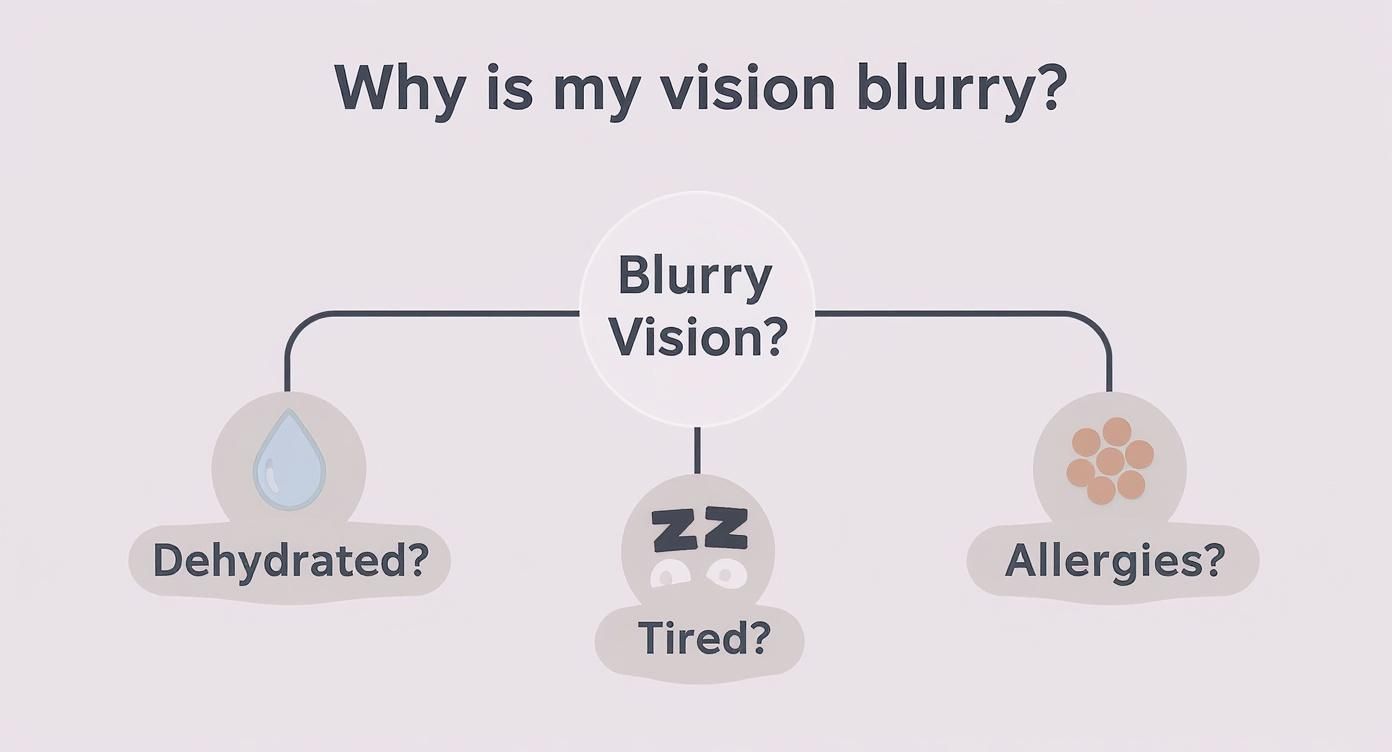 Why is my vision blurry?

Blurry Vision?

Dehydrated?

ZZ

Tired?

Allergies?