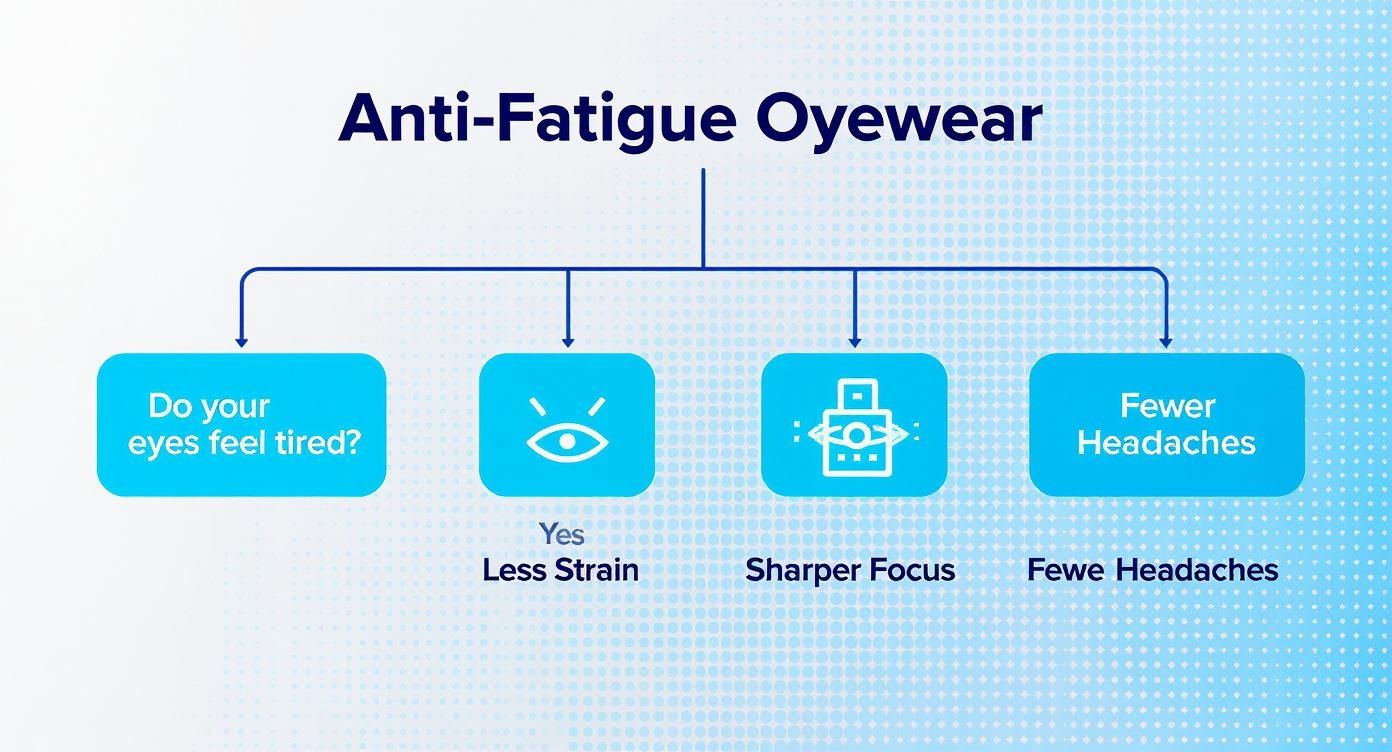 Anti-Fatigue Oyewear

Do your eyes feel tired?

Fewer Headaches

Yes
Less Strain

Sharper Focus

Fewe Headaches