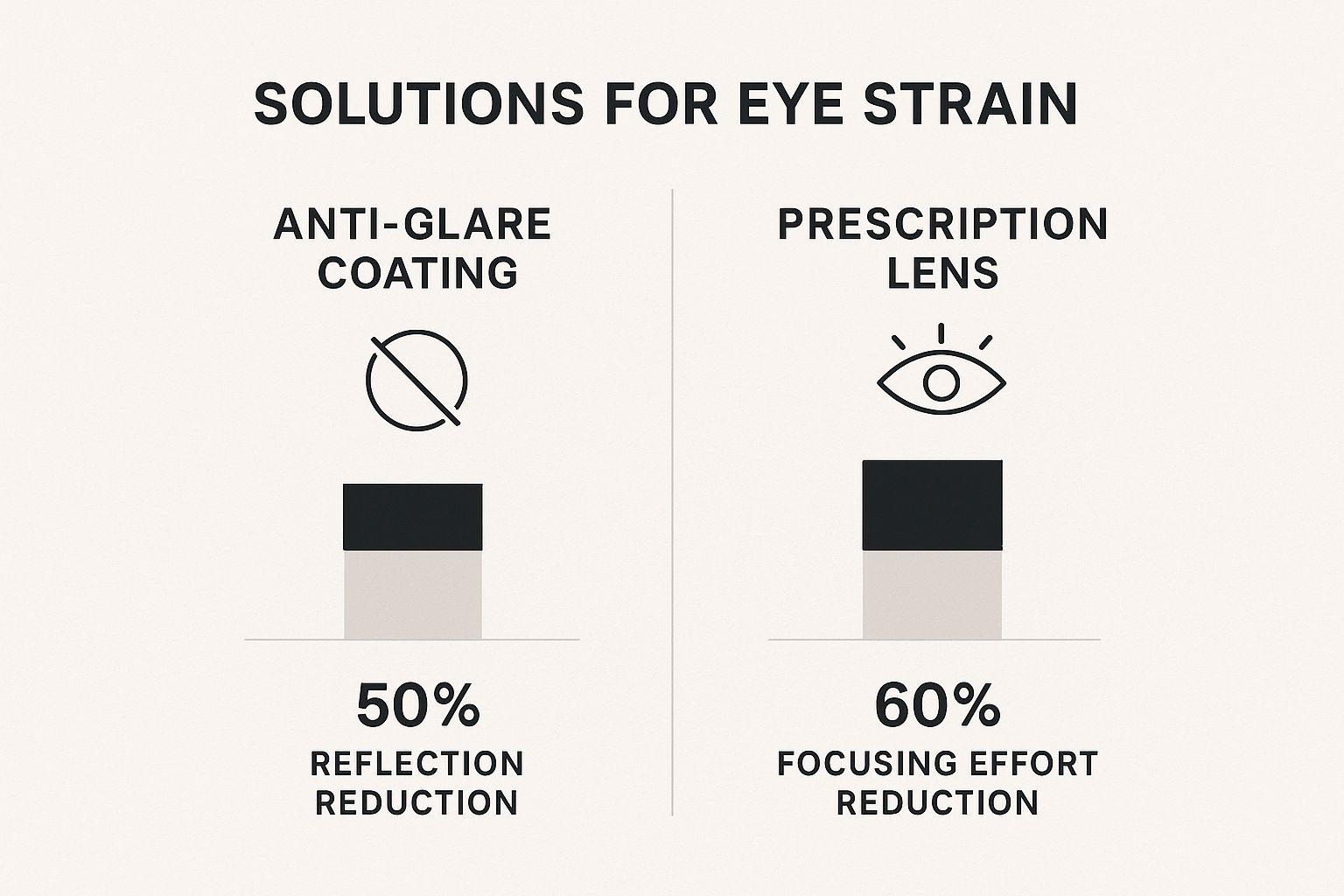 SOLUTIONS FOR EYE STRAIN

ANTI-GLARE COATING

50%
REFLECTION REDUCTION

PRESCRIPTION LENS

60%
FOCUSING EFFORT REDUCTION