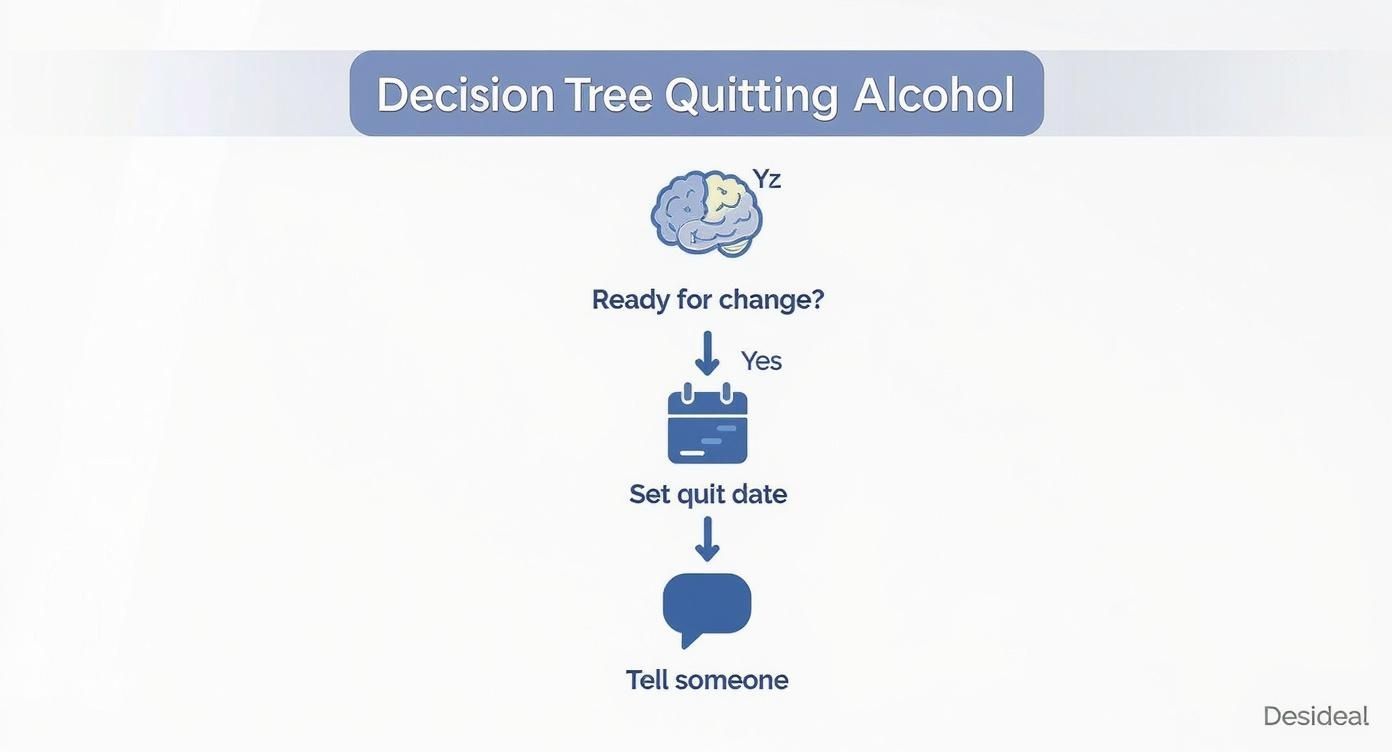 Decision Tree Quitting Alcohol

Yz

Ready for change?

Yes

Set quit date

Tell someone

Desideal