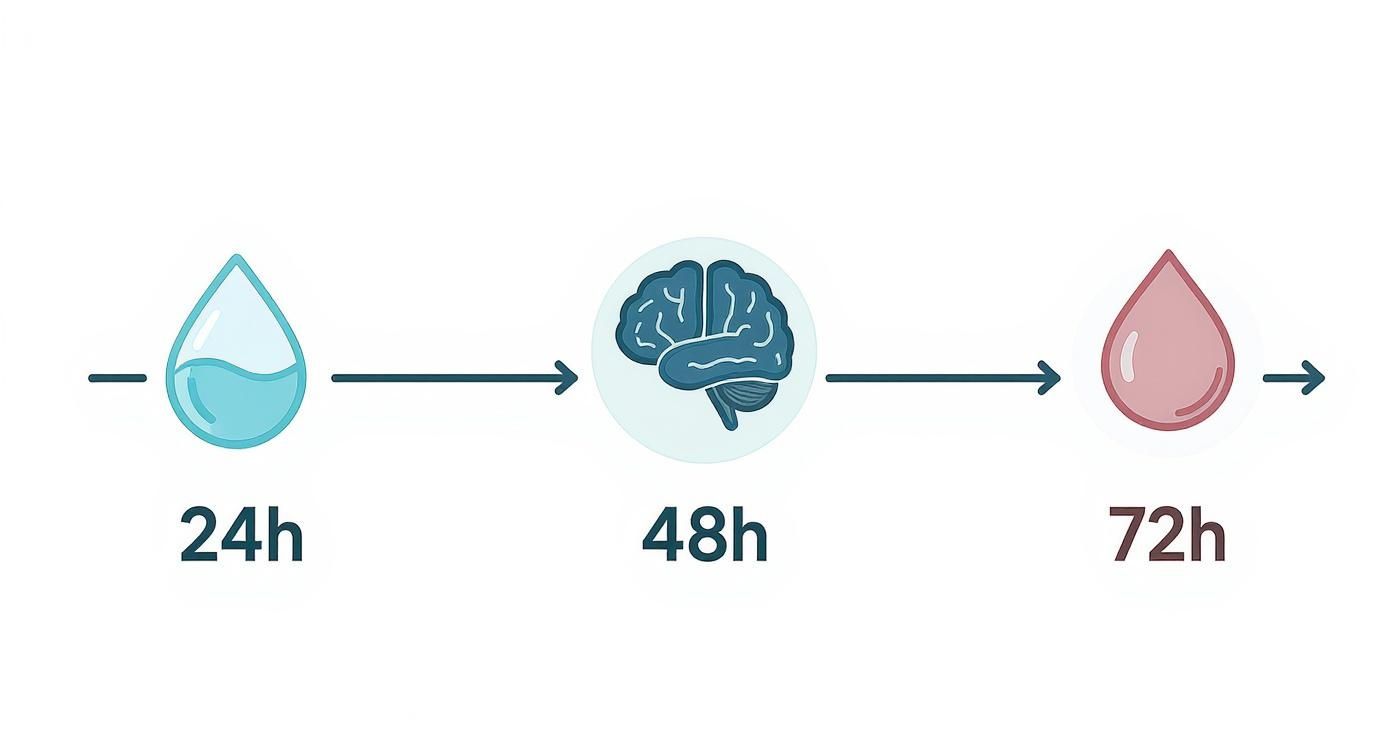 24h

48h

72h