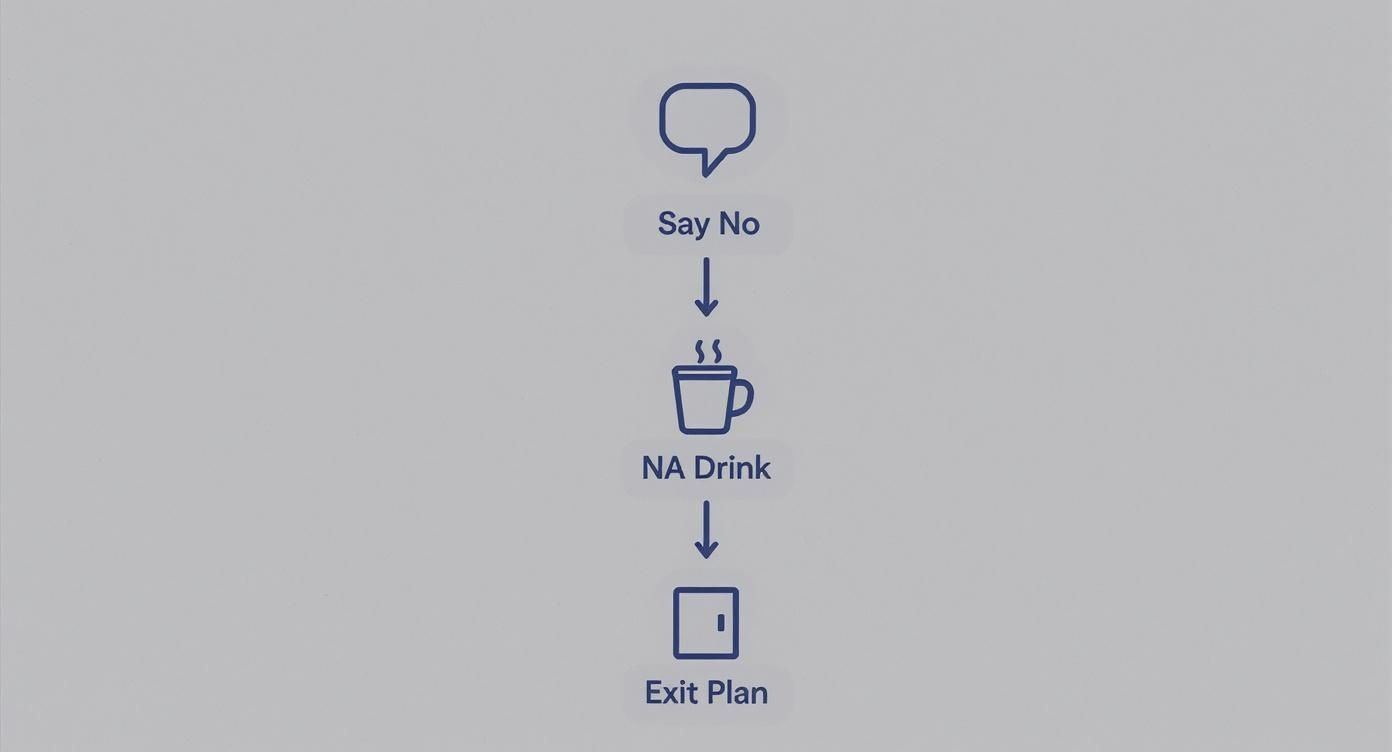 Say No

NA Drink

Exit Plan