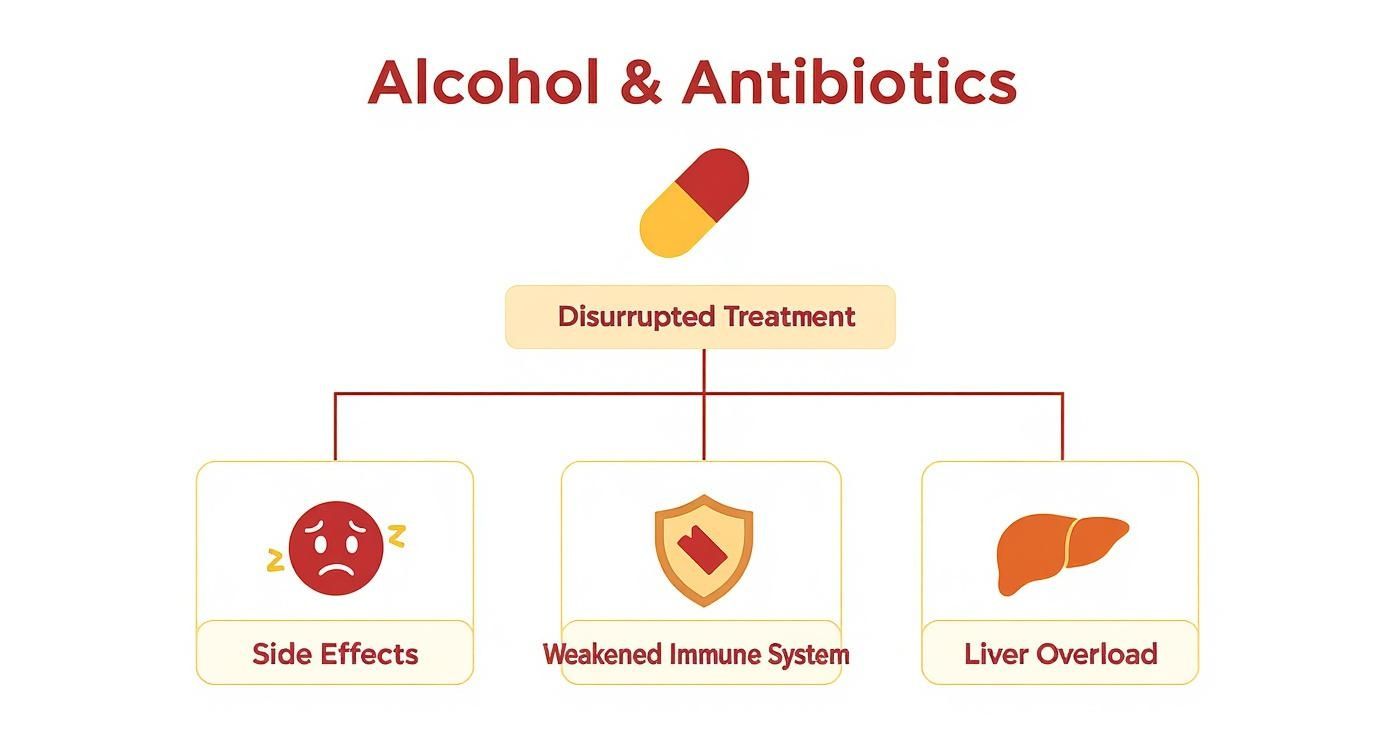 Alcohol & Antibiotics

Disurrupted Treatment

Side Effects

Weakened Immune System

Liver Overload