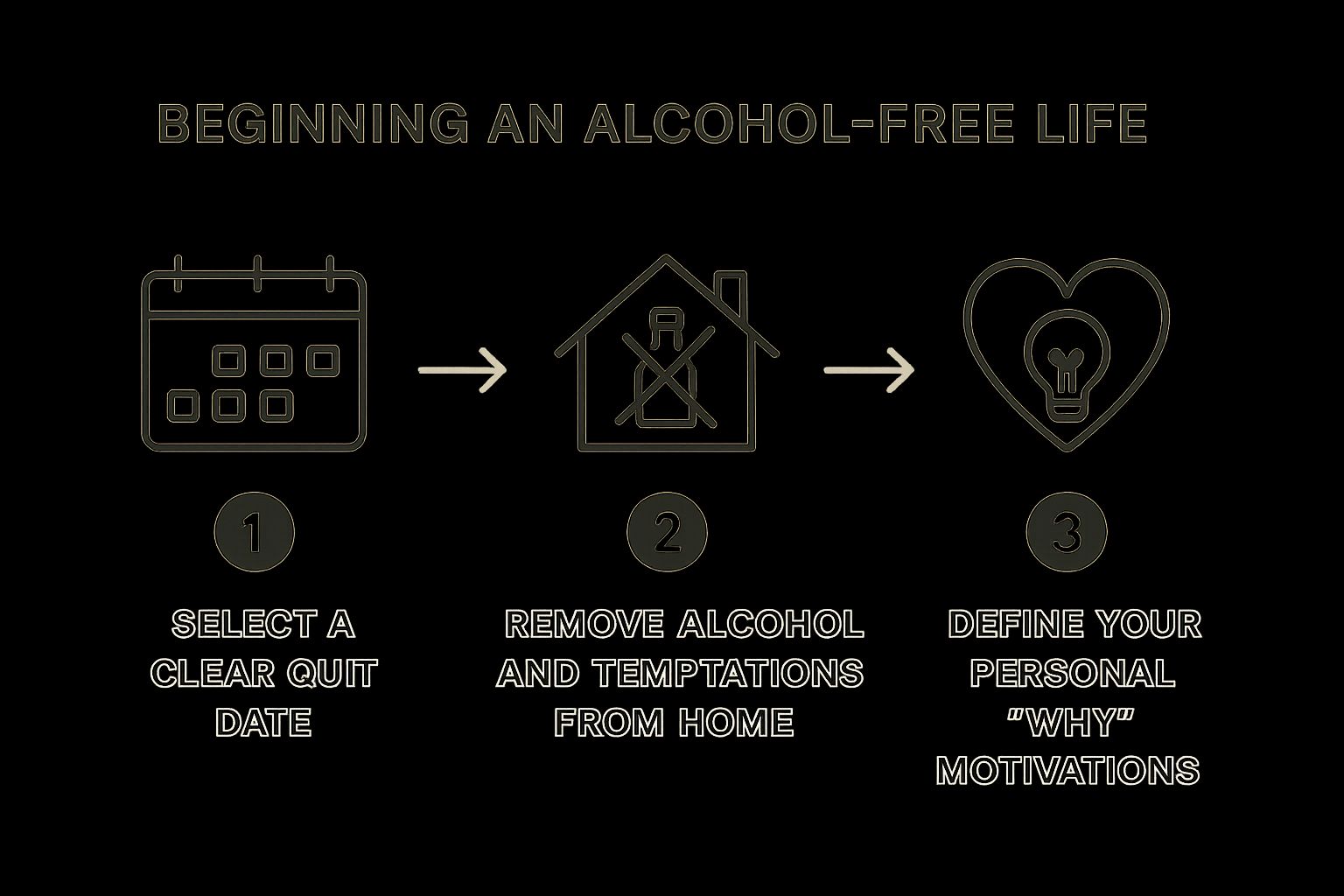 BEGINNING AN ALCOHOL-FREE LIFE

1

SELECT A CLEAR QUIT DATE

2

REMOVE ALCOHOL AND TEMPTATIONS FROM HOME

3

DEFINE YOUR PERSONAL "WHY" MOTIVATIONS