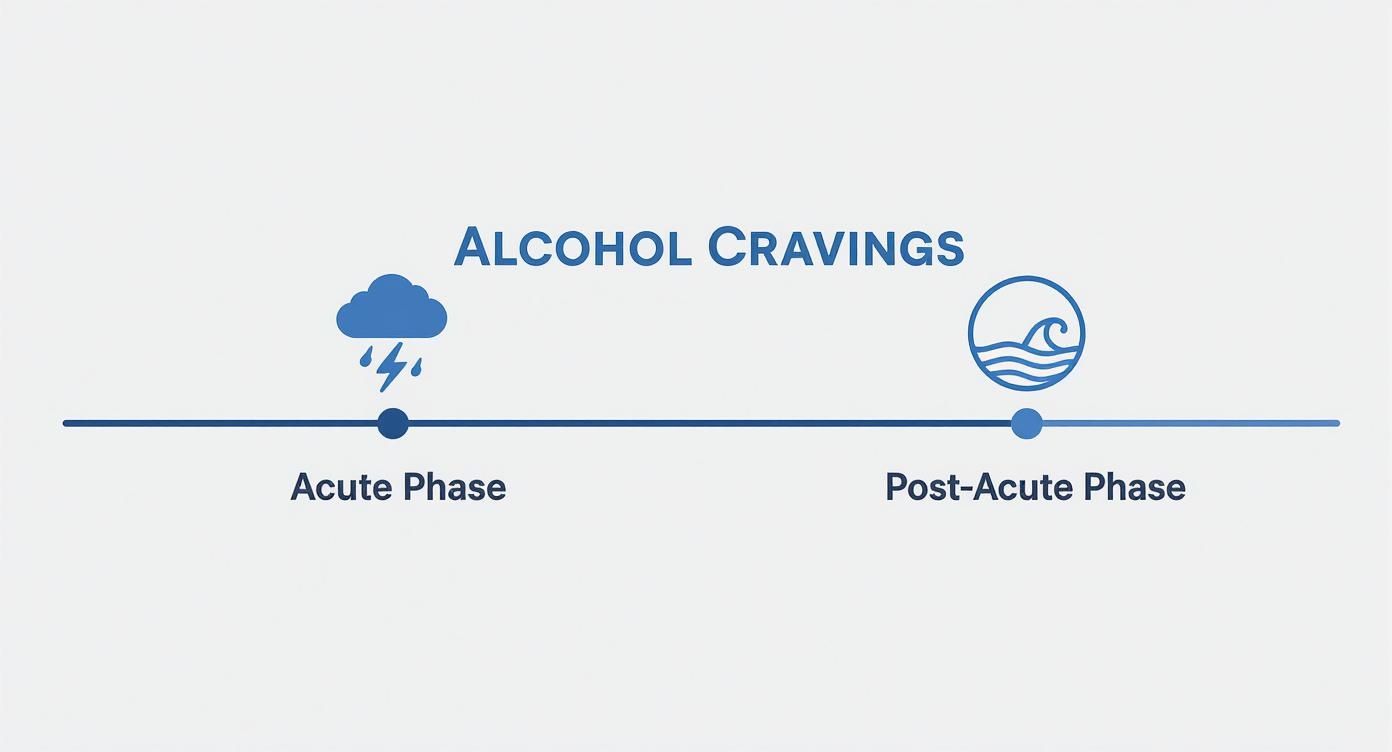 ALCOHOL CRAVINGS

Acute Phase

Post-Acute Phase