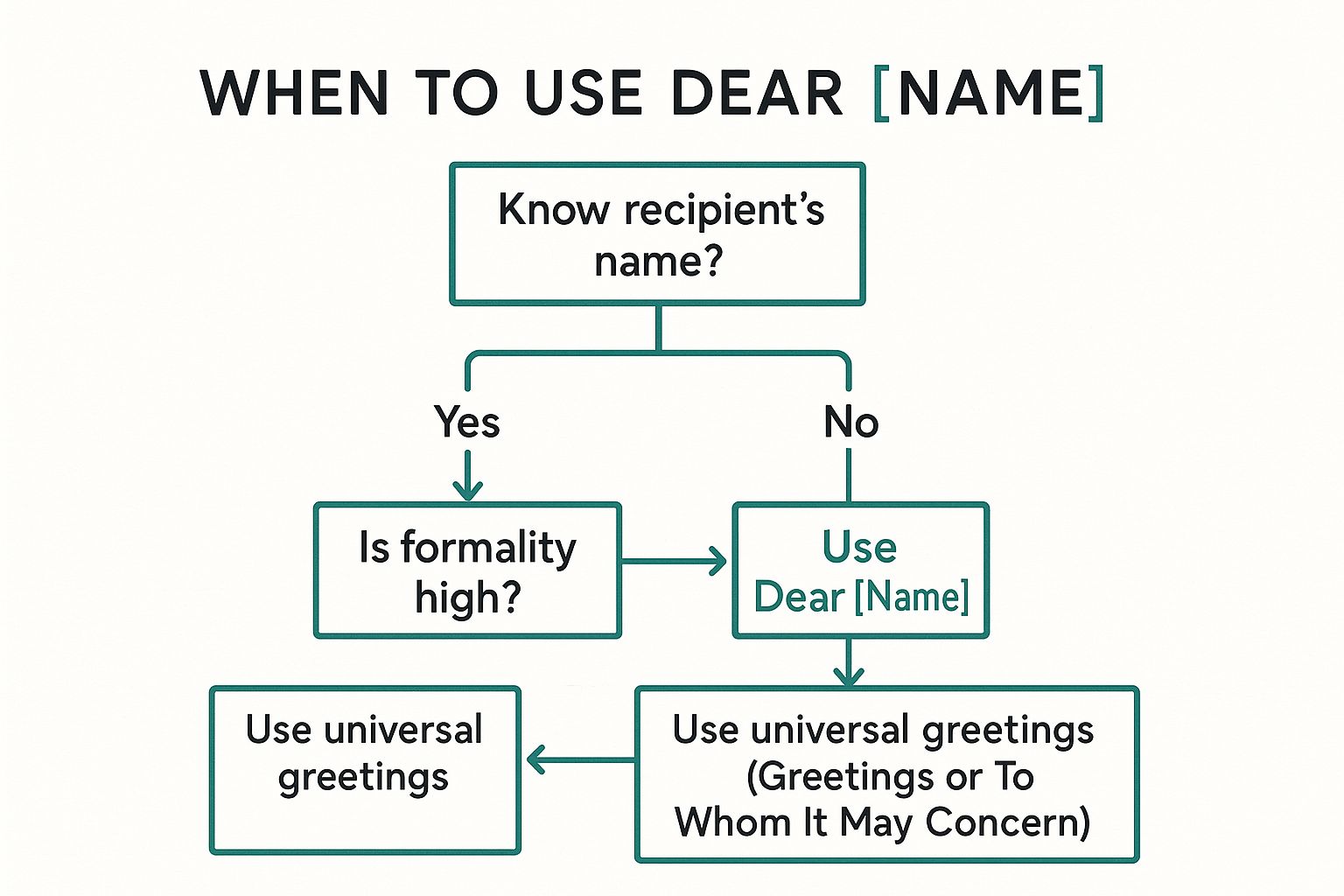 WHEN TO USE DEAR [NAME]

Know recipient's name?

Yes

No

Is formality high?

Use Dear [Name]

Use universal greetings

Use universal greetings (Greetings or To Whom It May Concern)