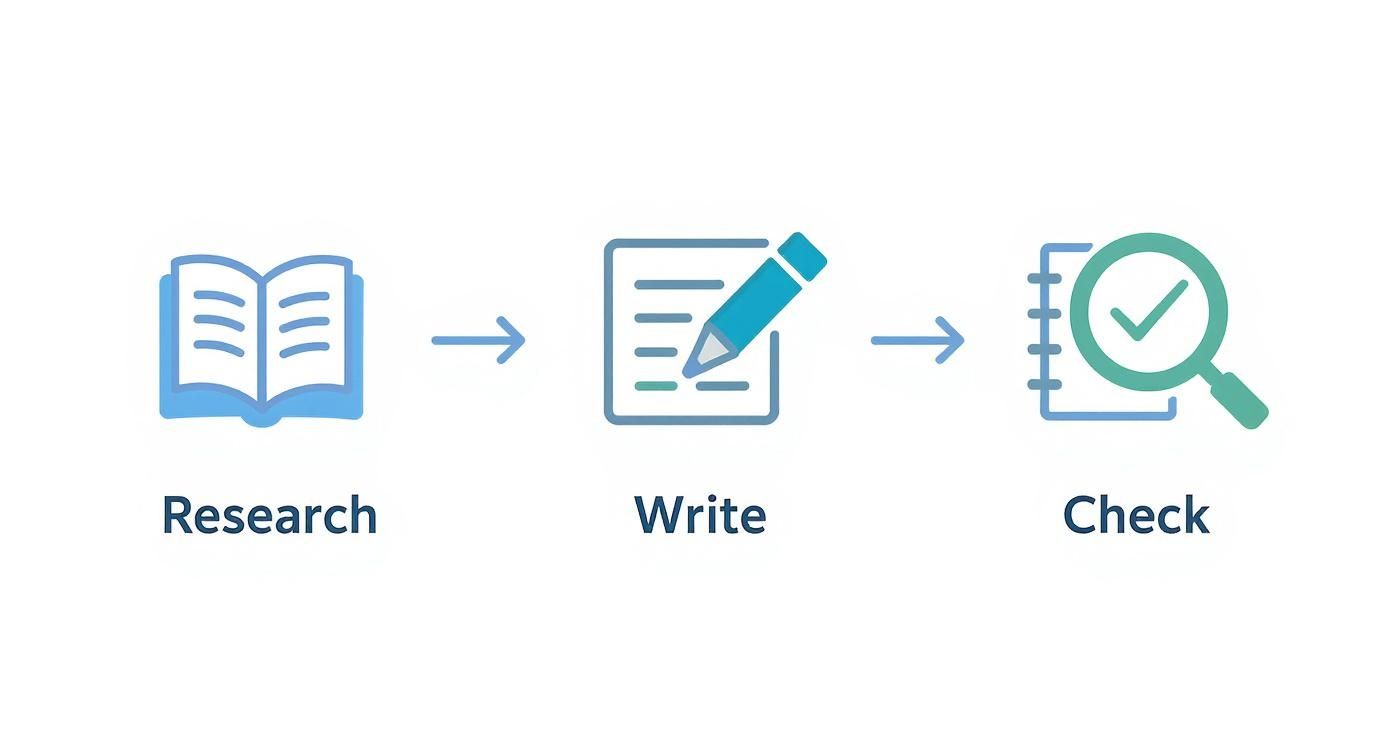 Research

Write

Check