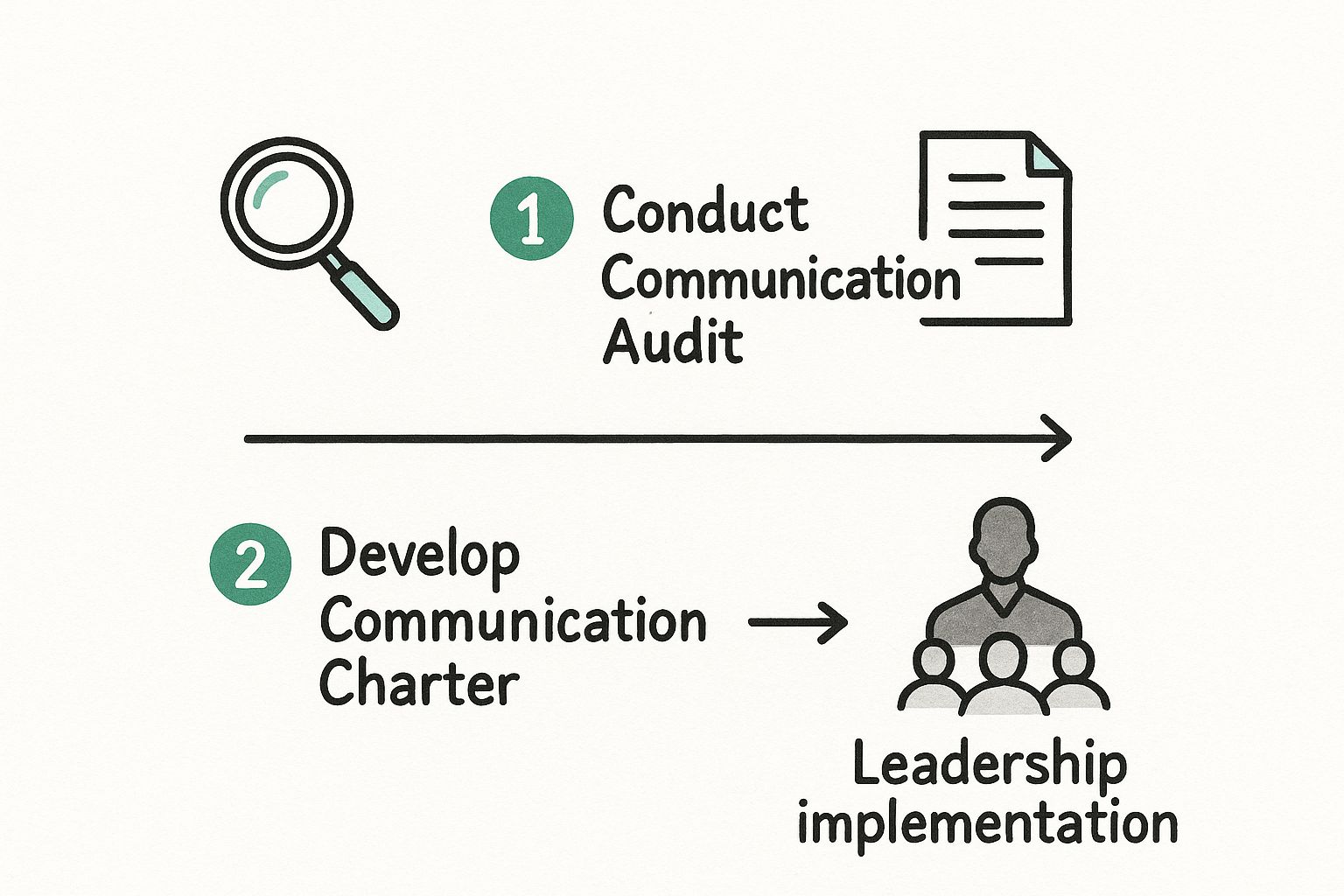 1 Conduct Communication Audit

2 Develop Communication Charter

Leadership implementation