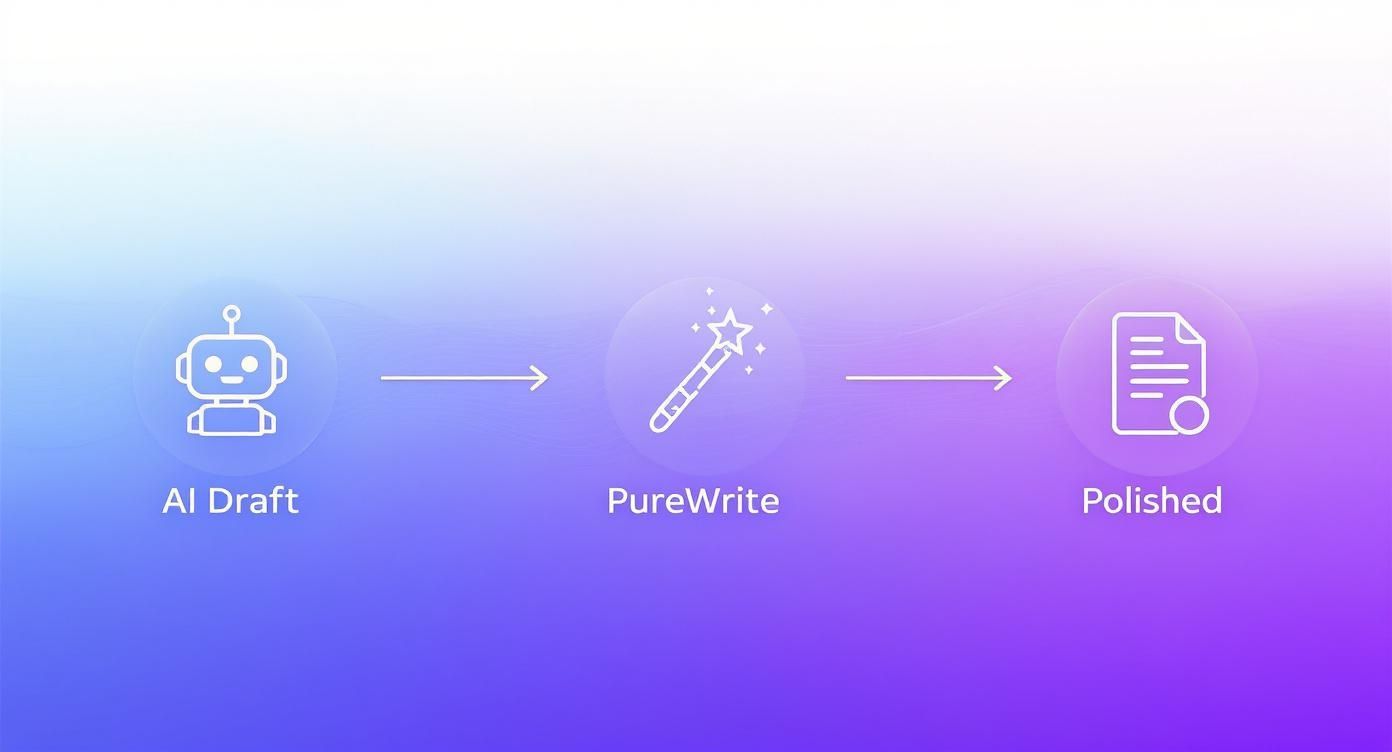 AI Draft

PureWrite

Polished