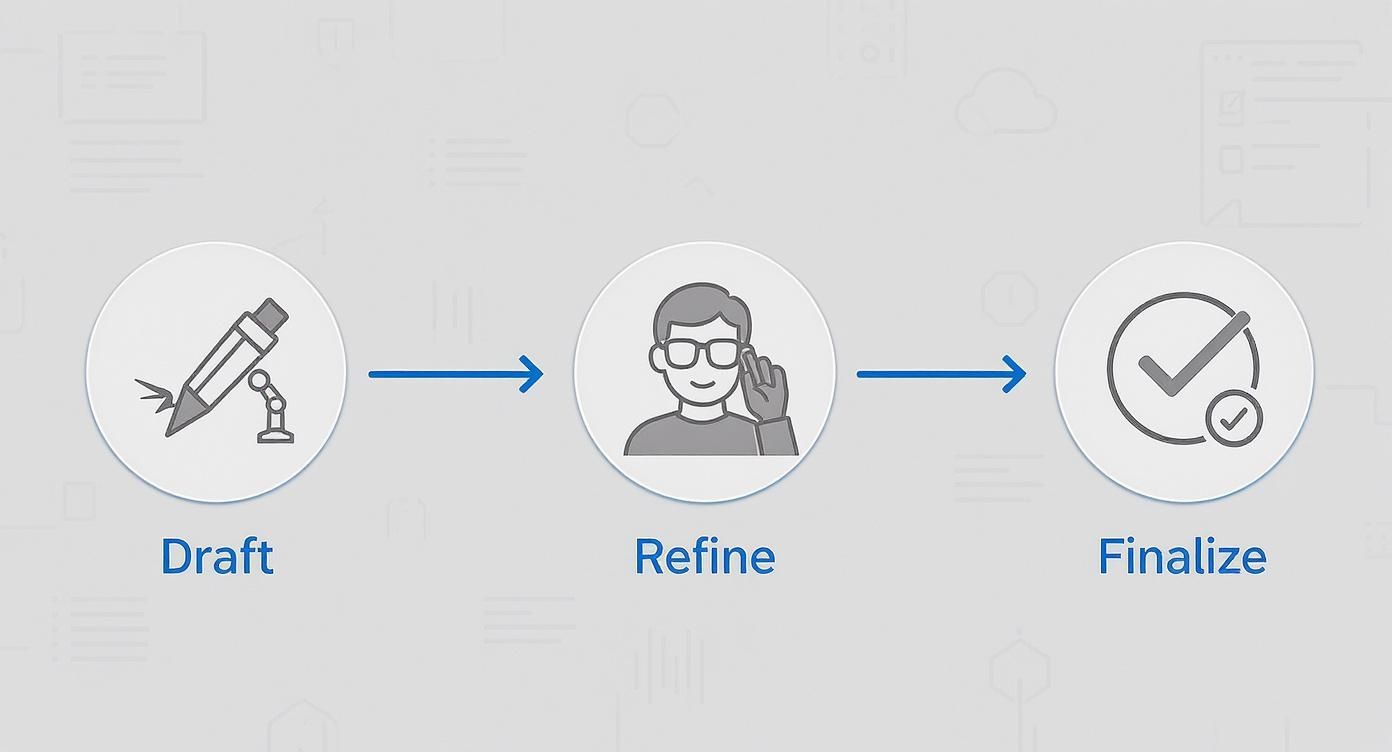 Draft

Refine

Finalize