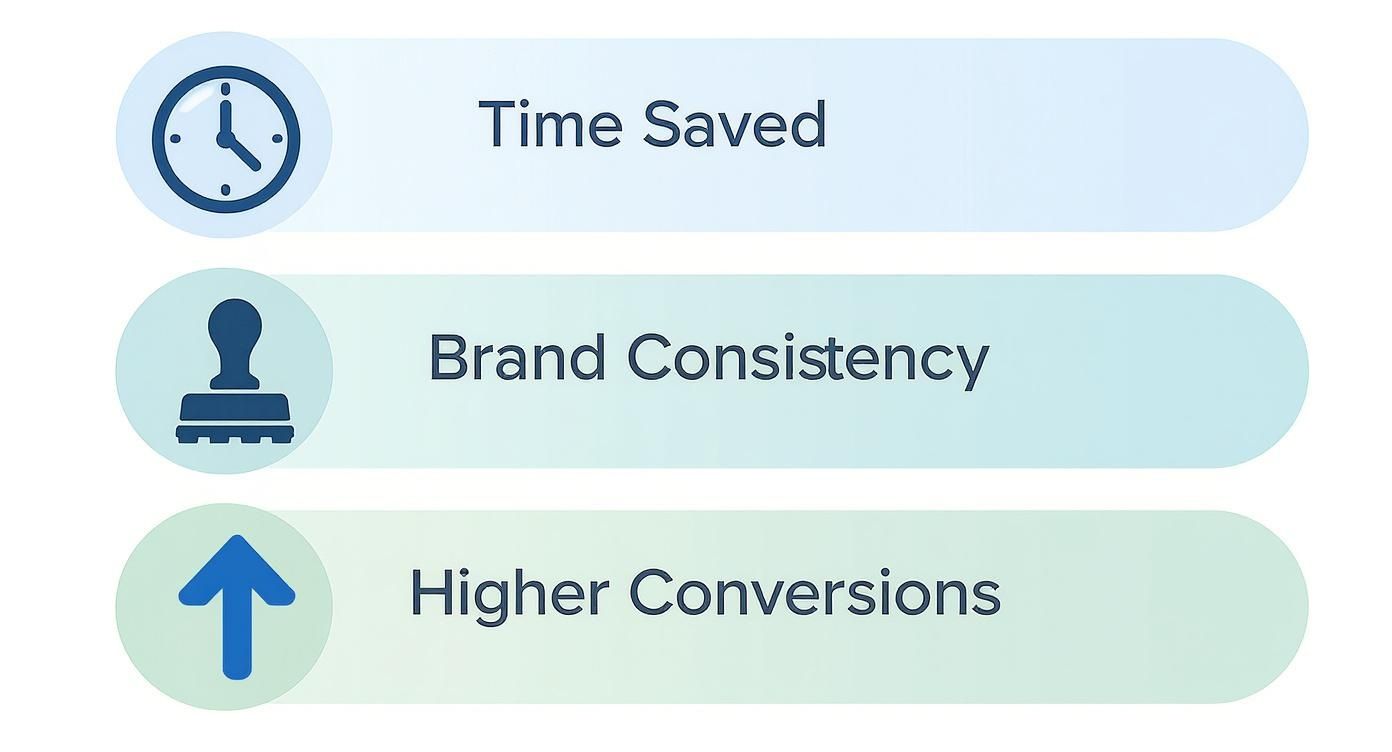 Time Saved

Brand Consistency

Higher Conversions