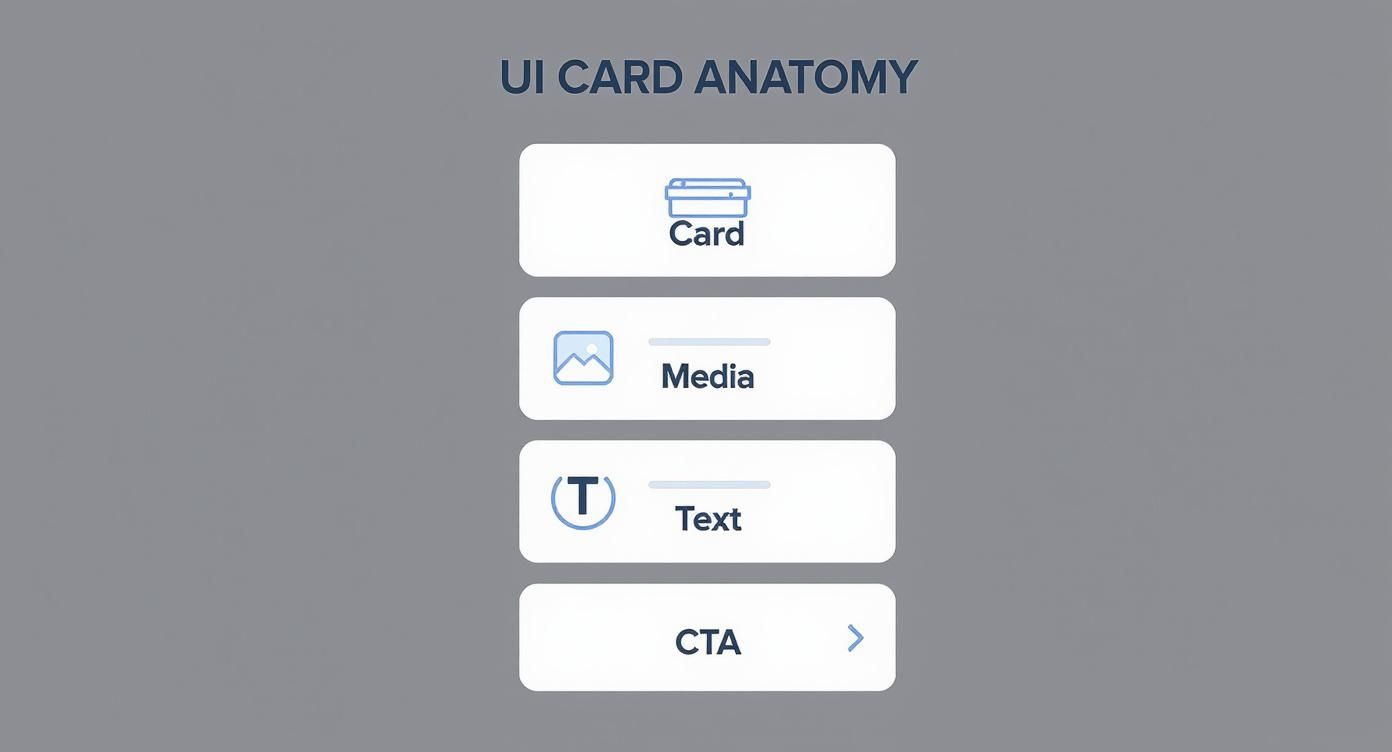 UI CARD ANATOMY

Card

Media

T

Text

CTA