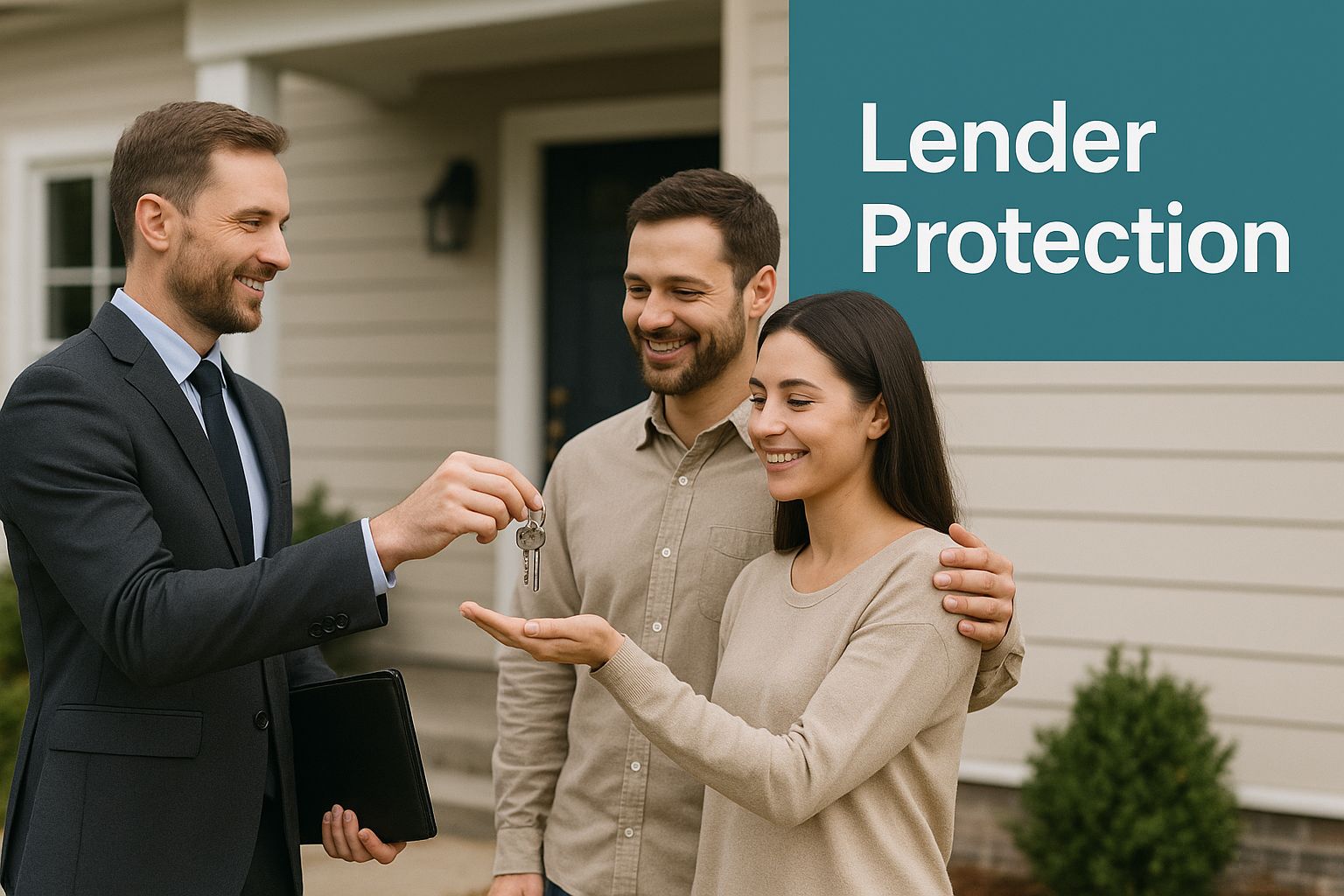 Lender Protection