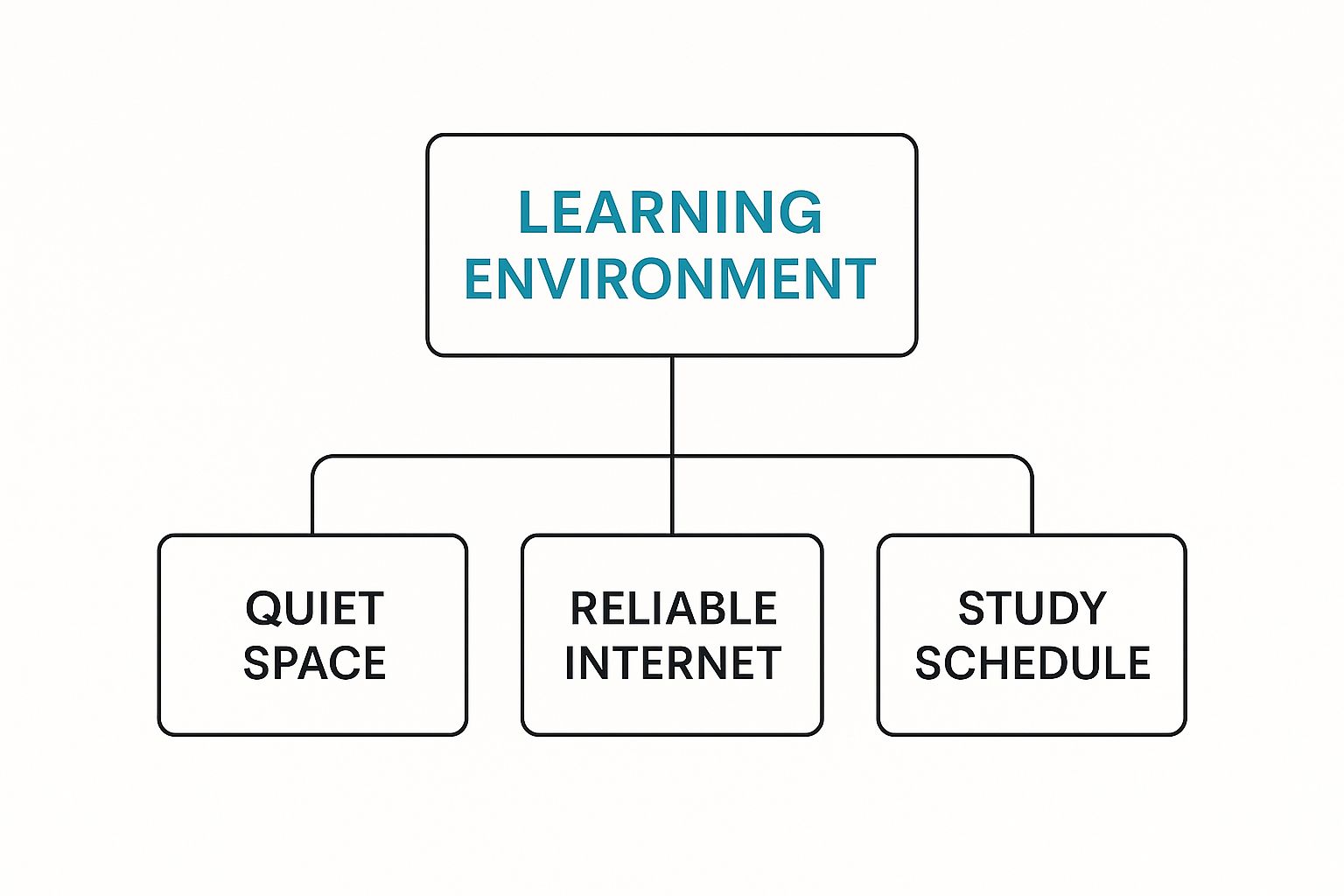 LEARNING ENVIRONMENT

QUIET SPACE

RELIABLE INTERNET

STUDY SCHEDULE