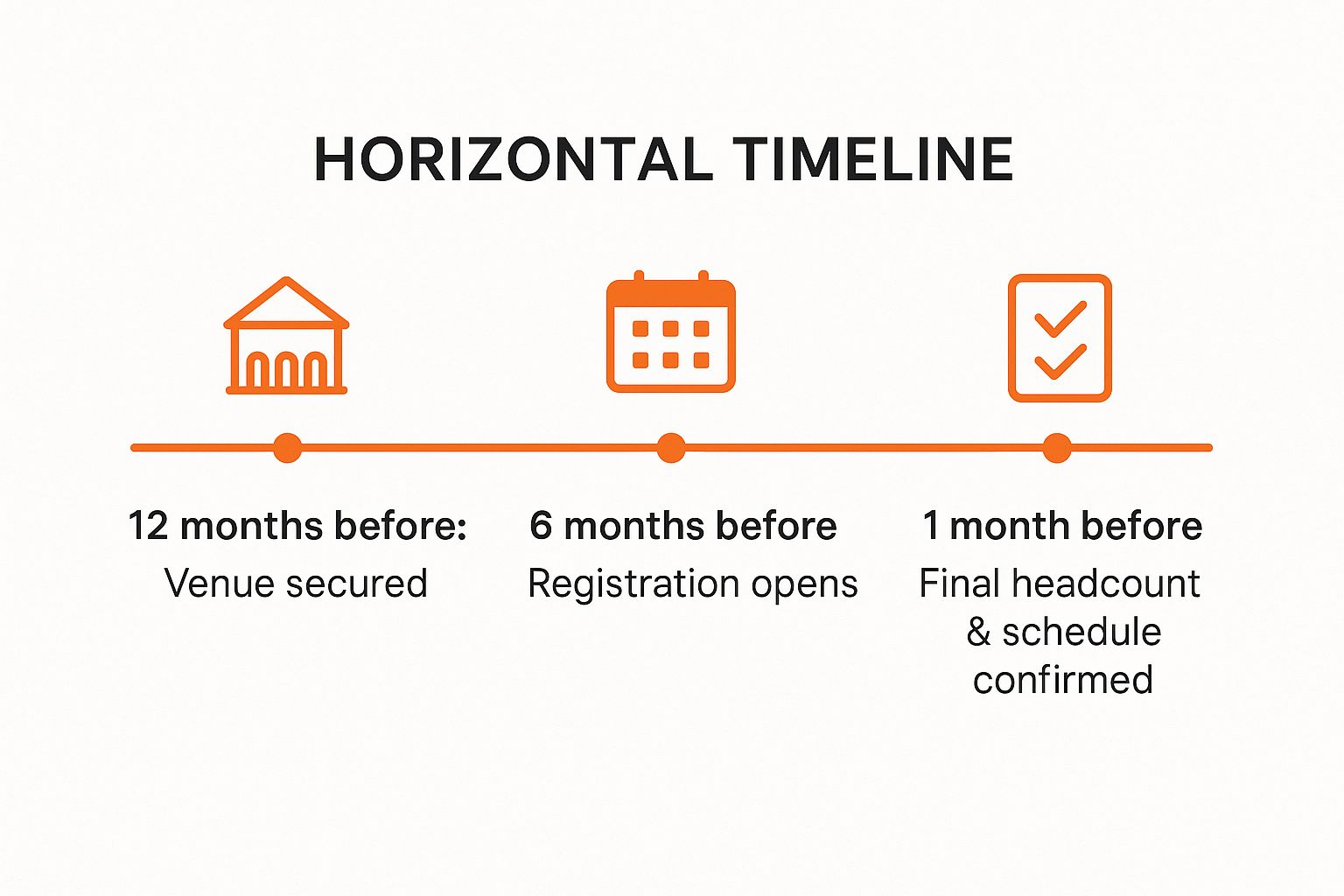 HORIZONTAL TIMELINE

12 months before:
Venue secured

6 months before
Registration opens

1 month before
Final headcount & schedule confirmed