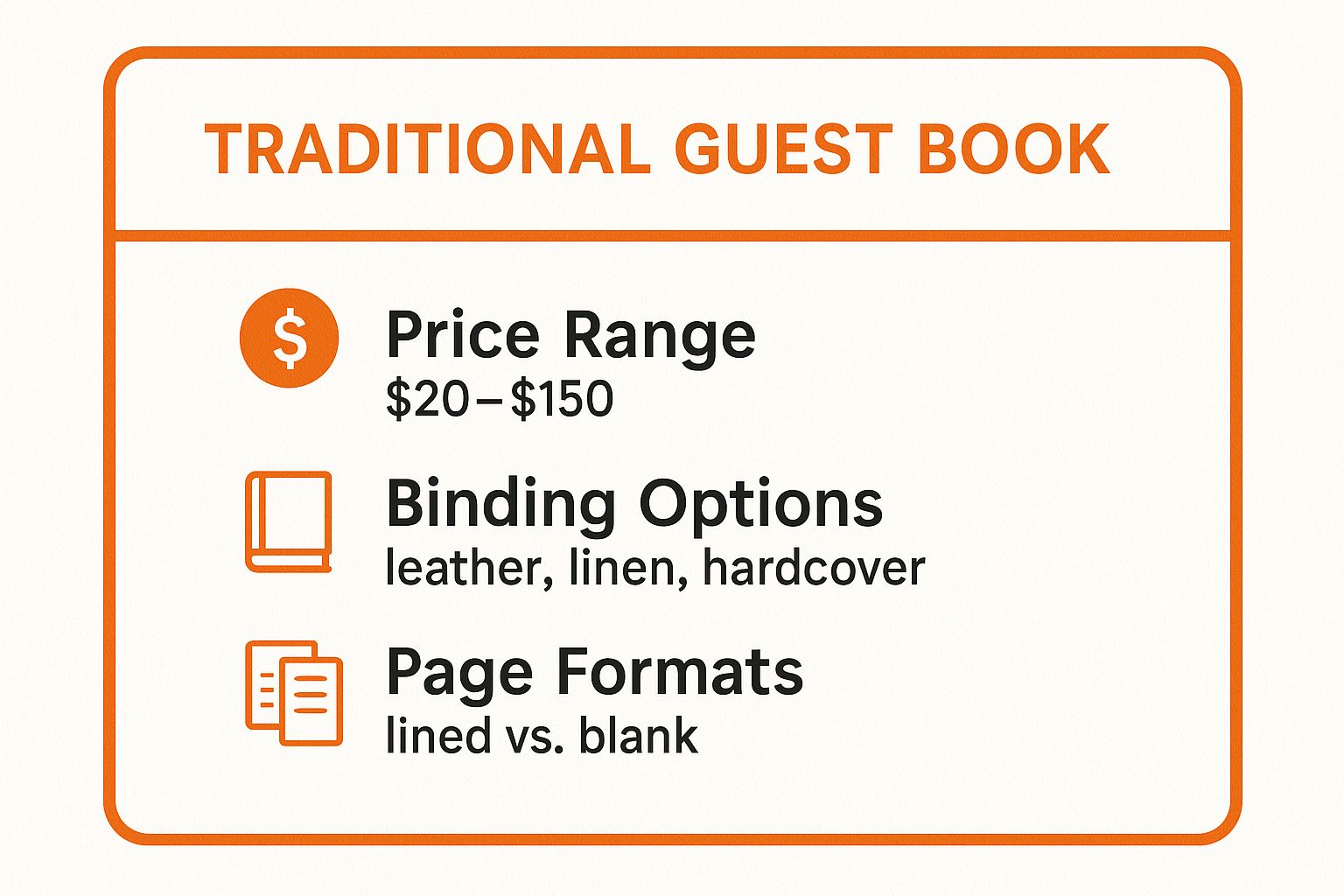 TRADITIONAL GUEST BOOK

$

Price Range
\$20–\$150

Binding Options
leather, linen, hardcover

Page Formats
lined vs. blank