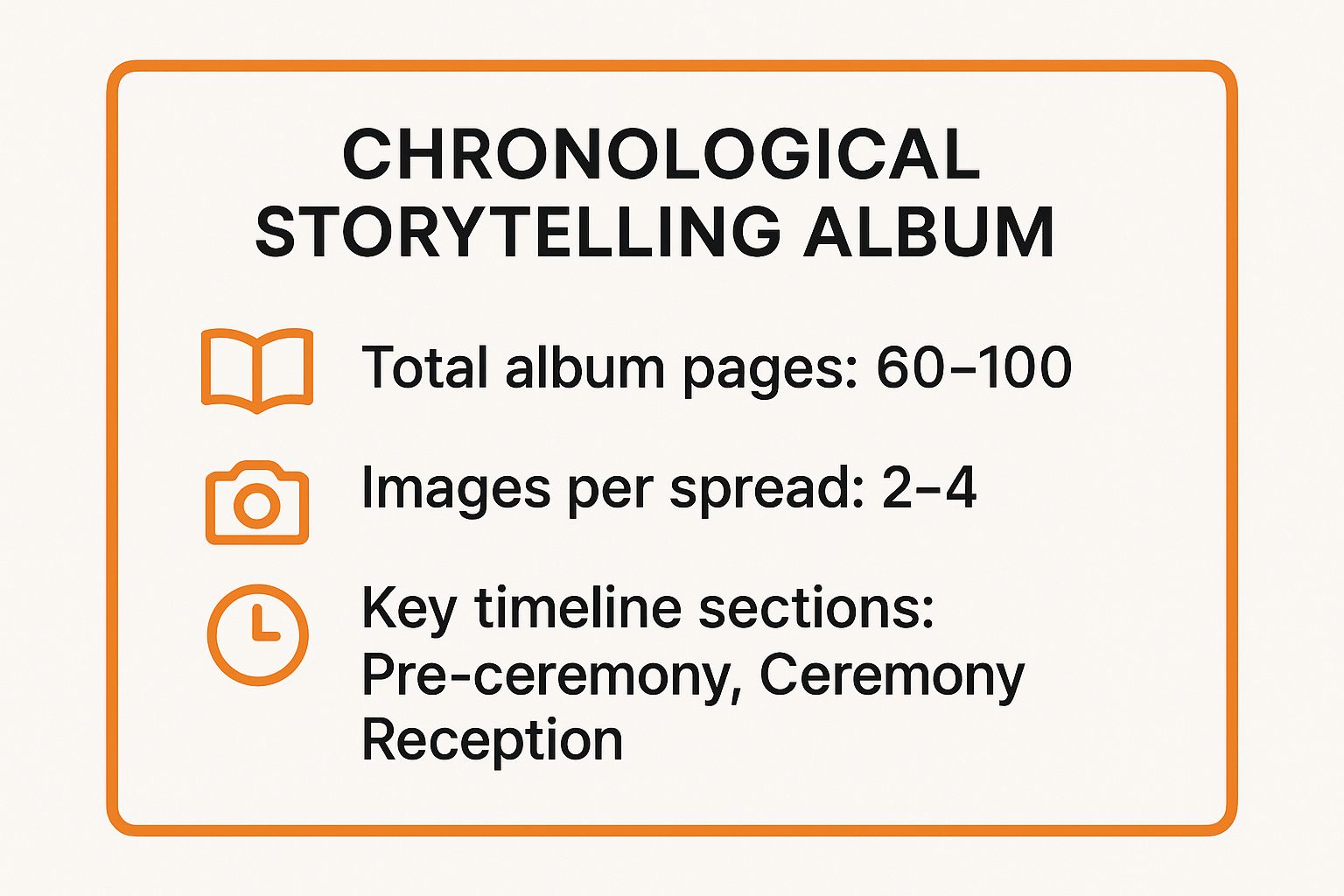 CHRONOLOGICAL STORYTELLING ALBUM

Total album pages: 60–100

Images per spread: 2–4

Key timeline sections: Pre-ceremony, Ceremony Reception