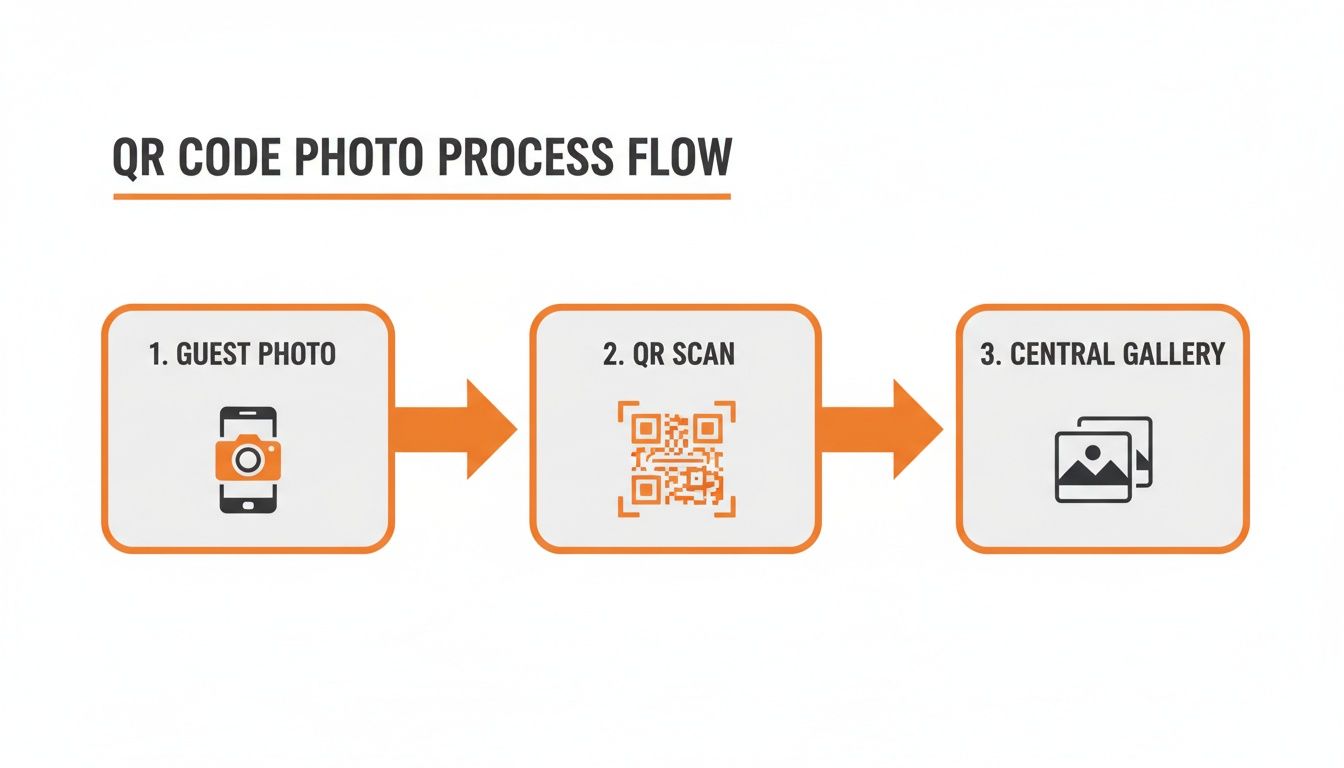 QR CODE PHOTO PROCESS FLOW

1. GUEST PHOTO

2. QR SCAN

3. CENTRAL GALLERY