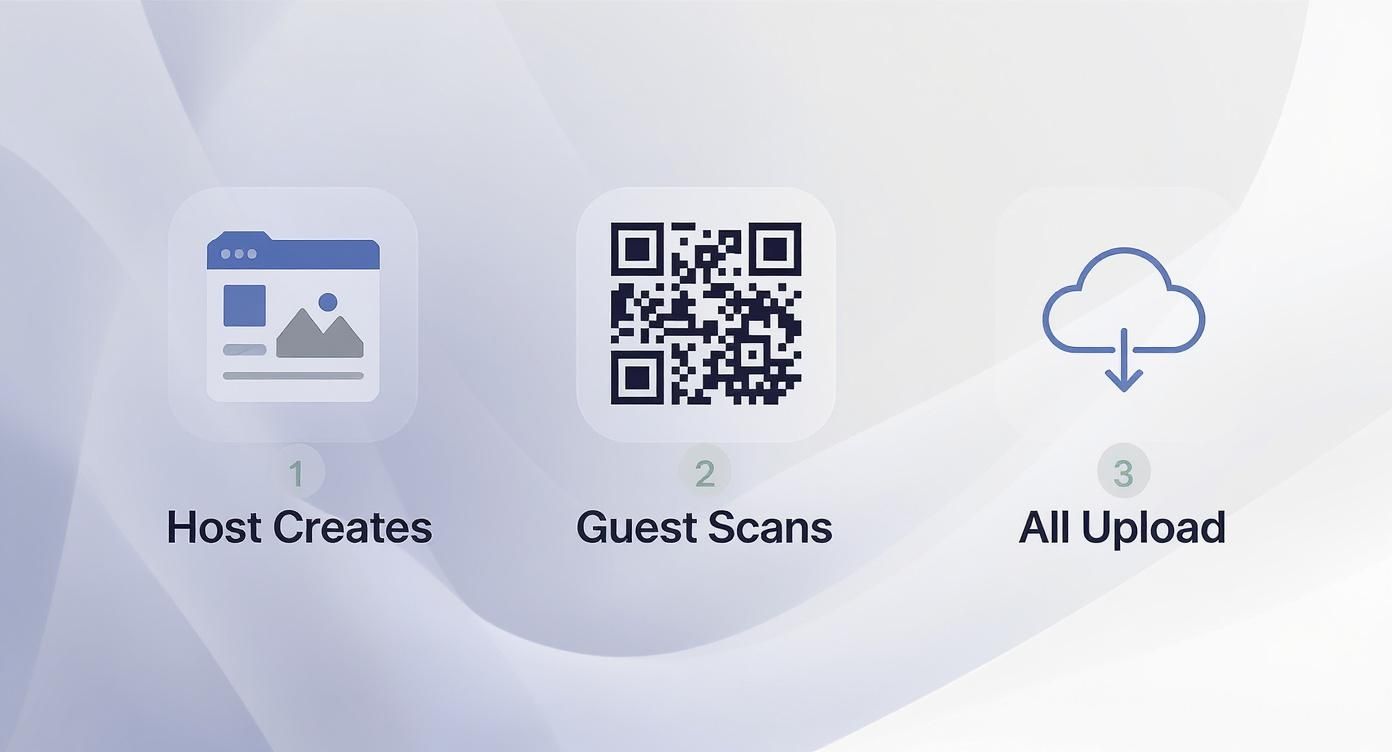 1
Host Creates

2
Guest Scans

3
All Upload