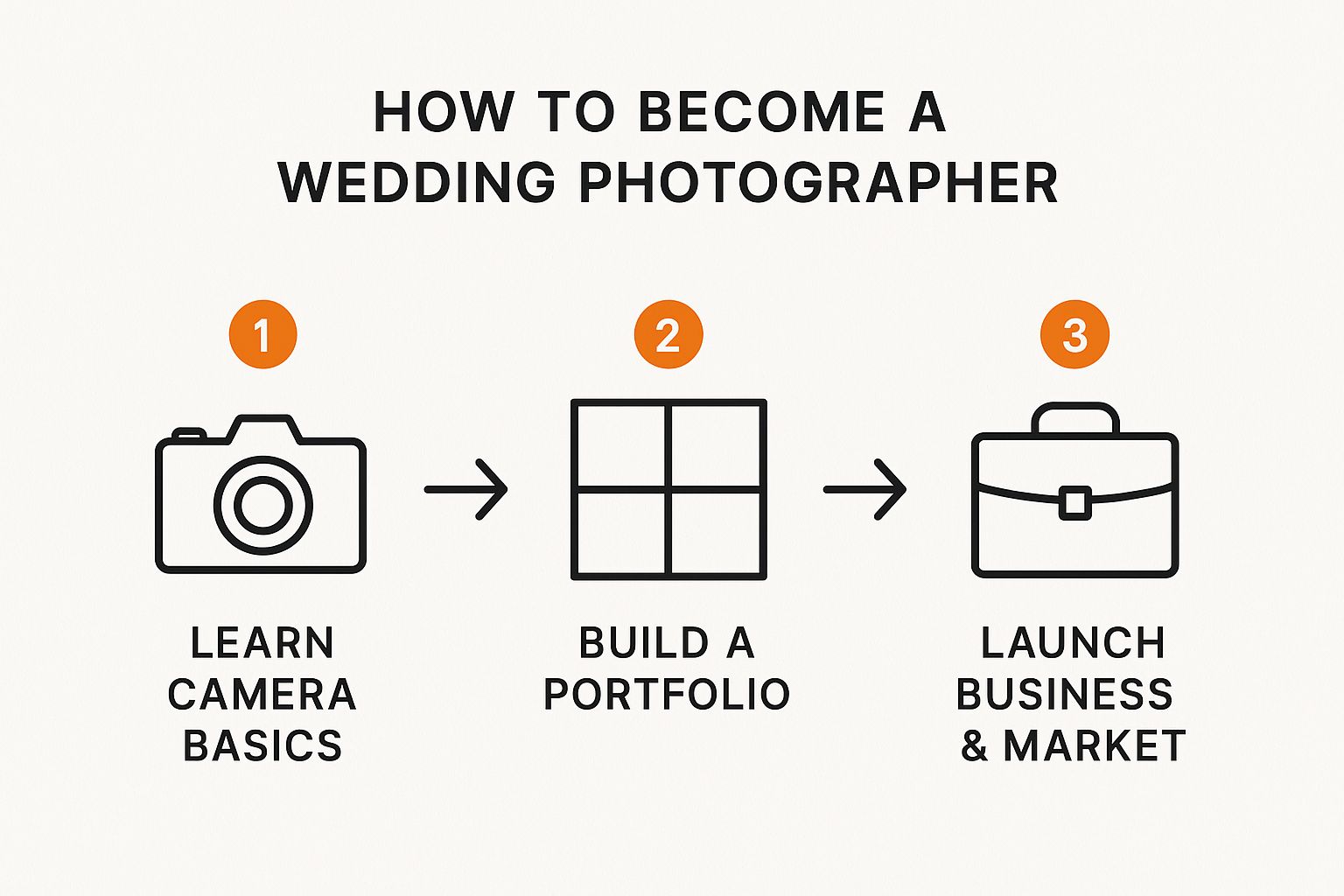 HOW TO BECOME A WEDDING PHOTOGRAPHER

1

LEARN CAMERA BASICS

2

BUILD A PORTFOLIO

3

LAUNCH BUSINESS & MARKET