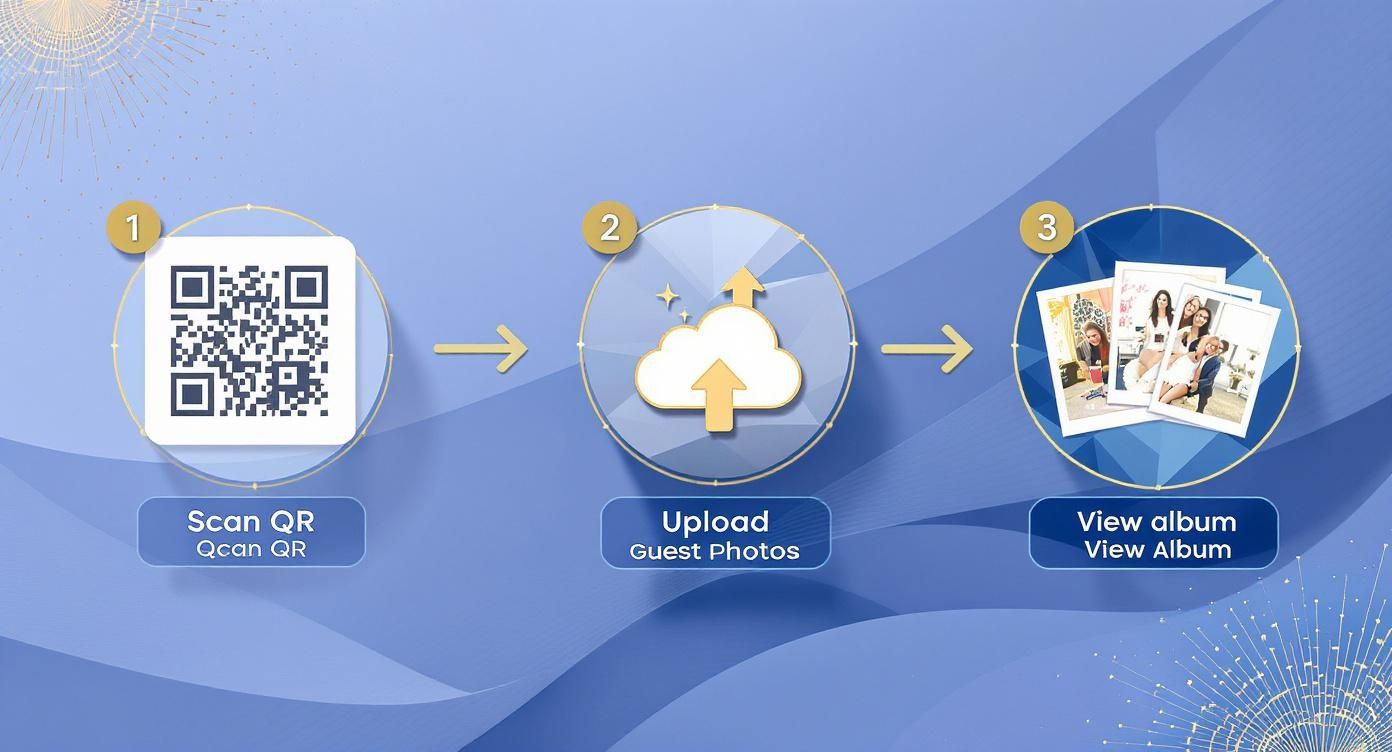 1

Scan QR
Qcan QR

2

Upload
Guest Photos

3

View album
View Album