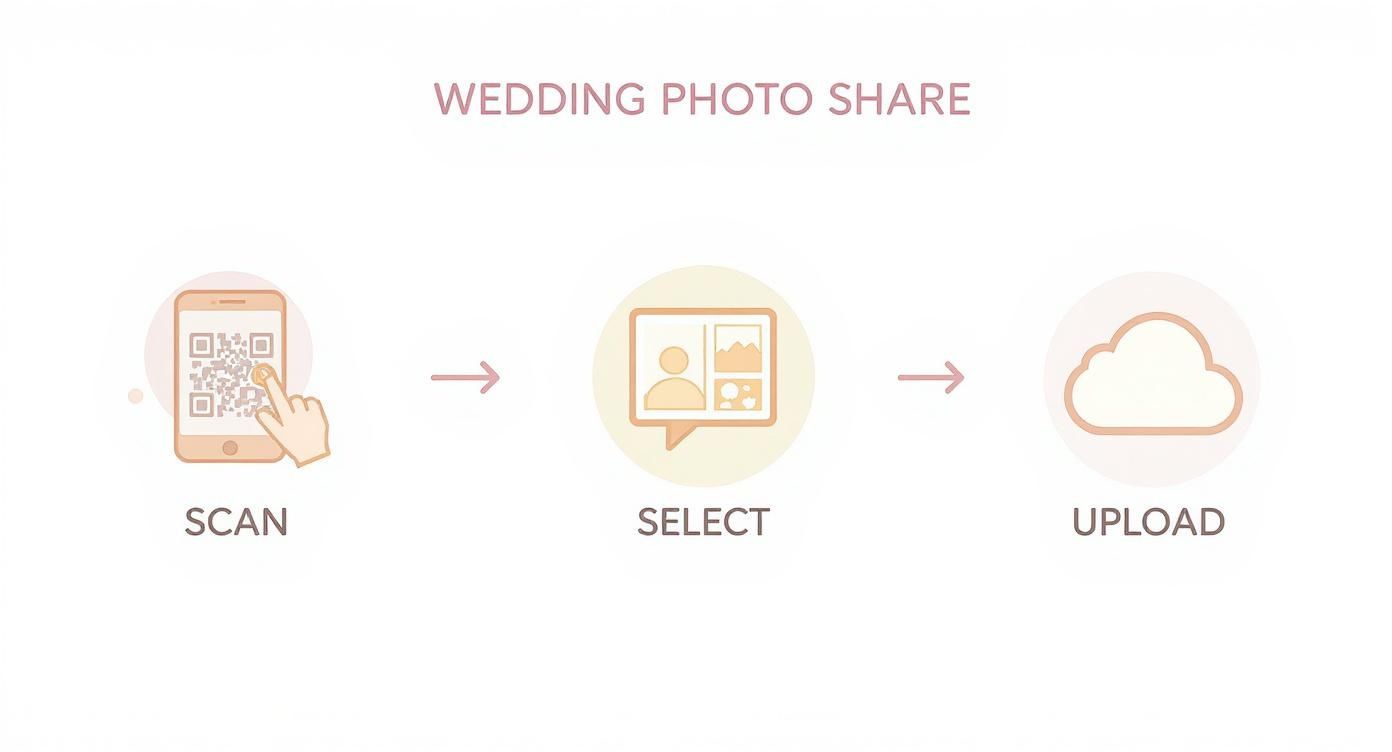 WEDDING PHOTO SHARE

SCAN

SELECT

UPLOAD