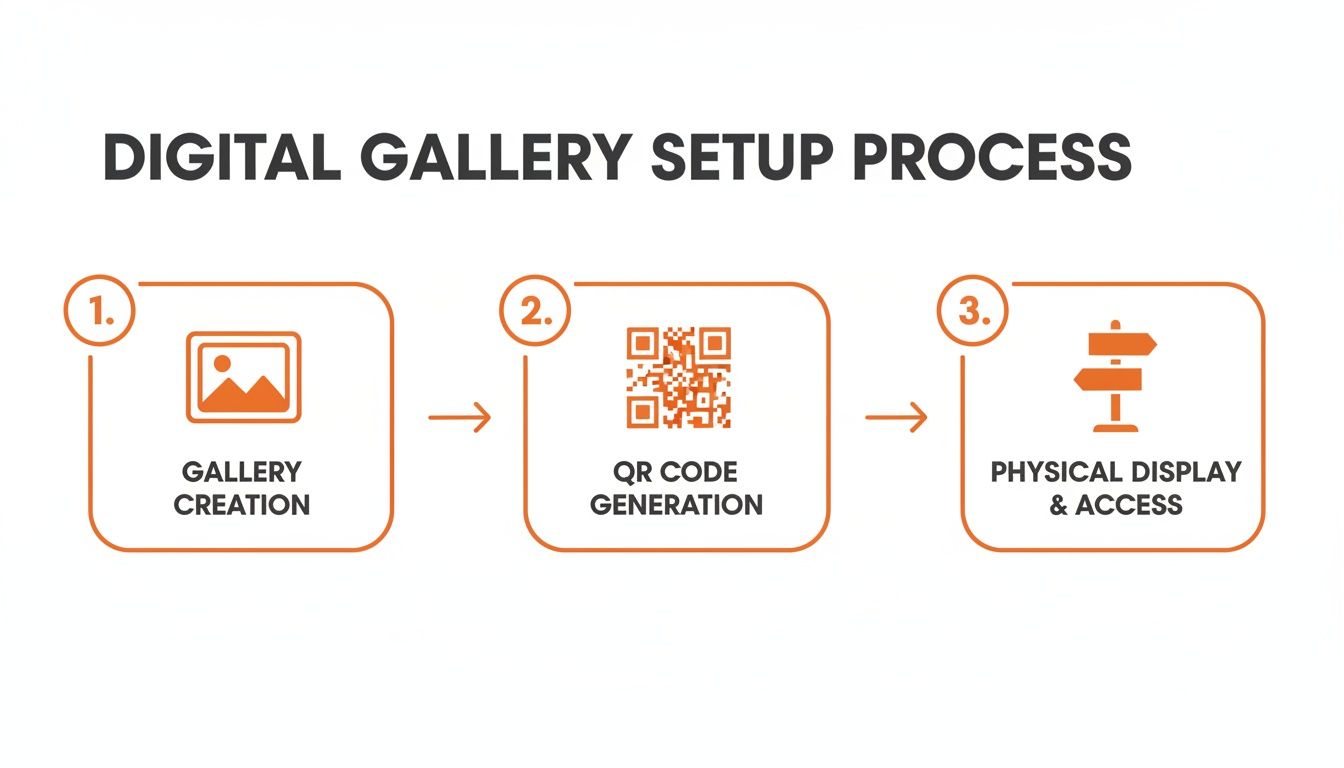 DIGITAL GALLERY SETUP PROCESS

1.

GALLERY CREATION

2.

QR CODE GENERATION

3.

PHYSICAL DISPLAY & ACCESS