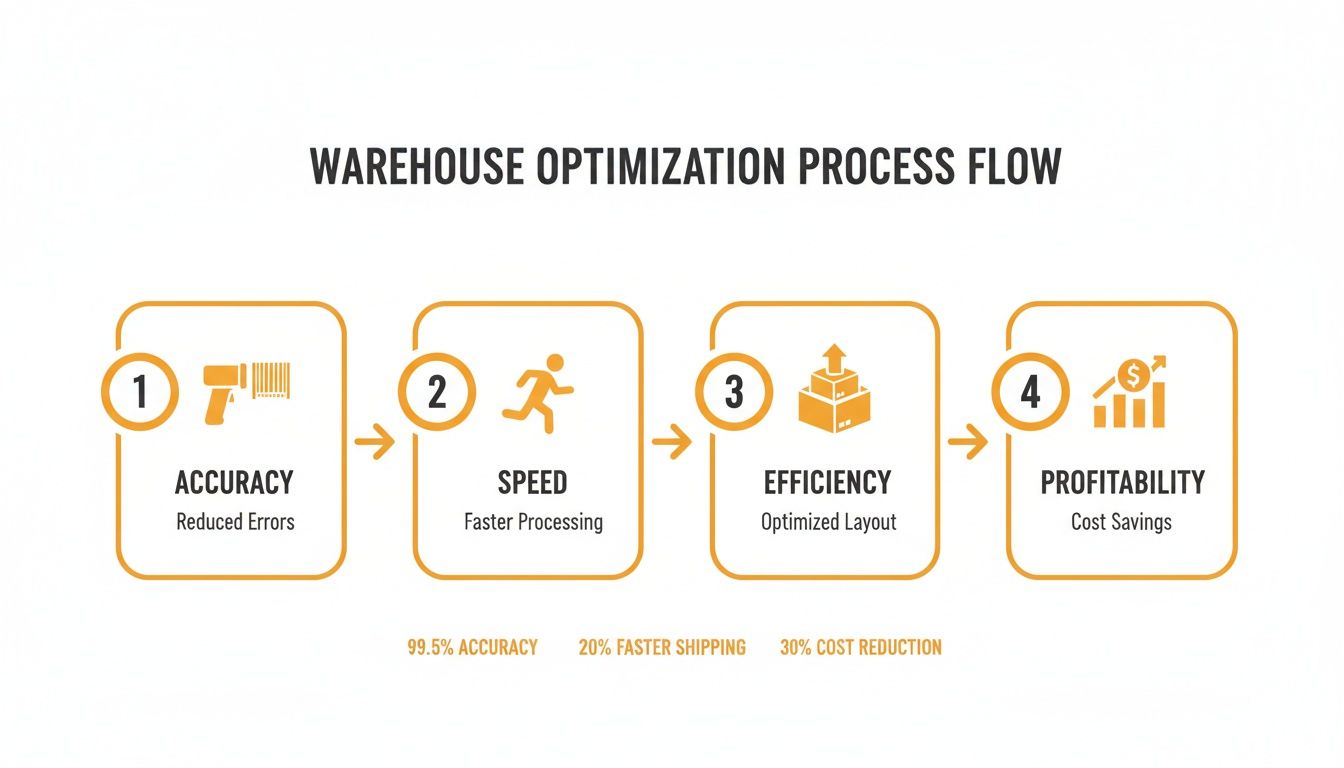 WAREHOUSE OPTIMIZATION PROCESS FLOW

1
ACCURACY
Reduced Errors

2
SPEED
Faster Processing

3
EFFICIENCY
Optimized Layout

4
PROFITABILITY
Cost Savings

99.5% ACCURACY 20% FASTER SHIPPING 30% COST REDUCTION