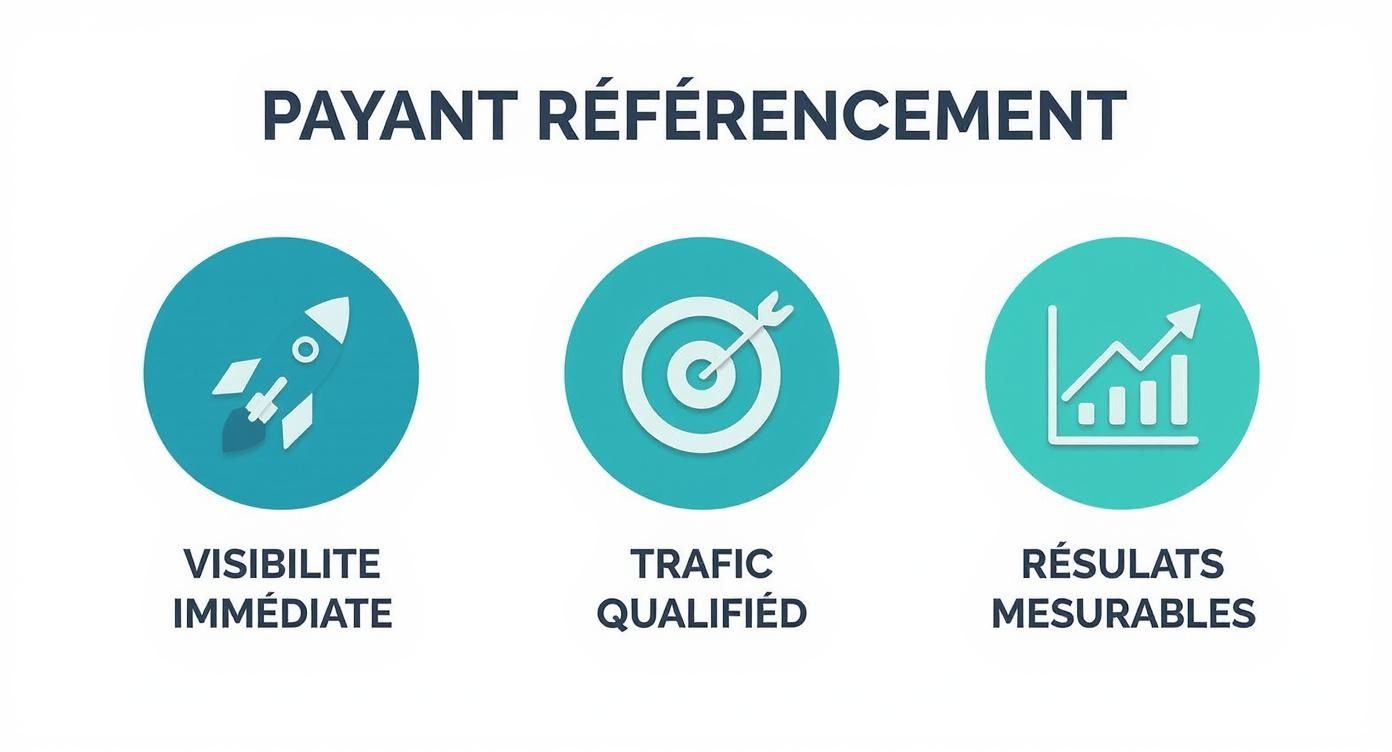 PAYANT RÉFÉRENCEMENT

VISIBILITE IMMÉDIATE

TRAFIC QUALIFIÉD

RÉSULATS MESURABLES