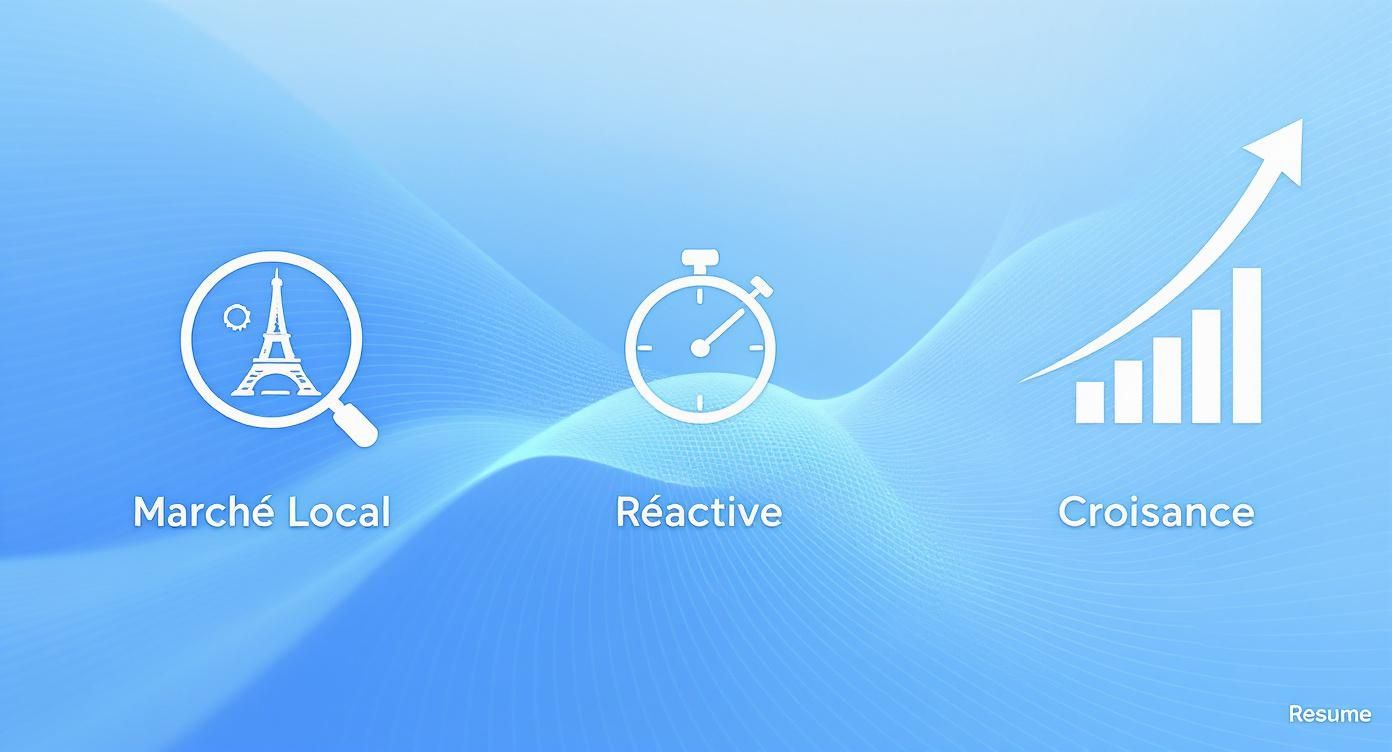 Marché Local

Réactive

Croisance

Resume