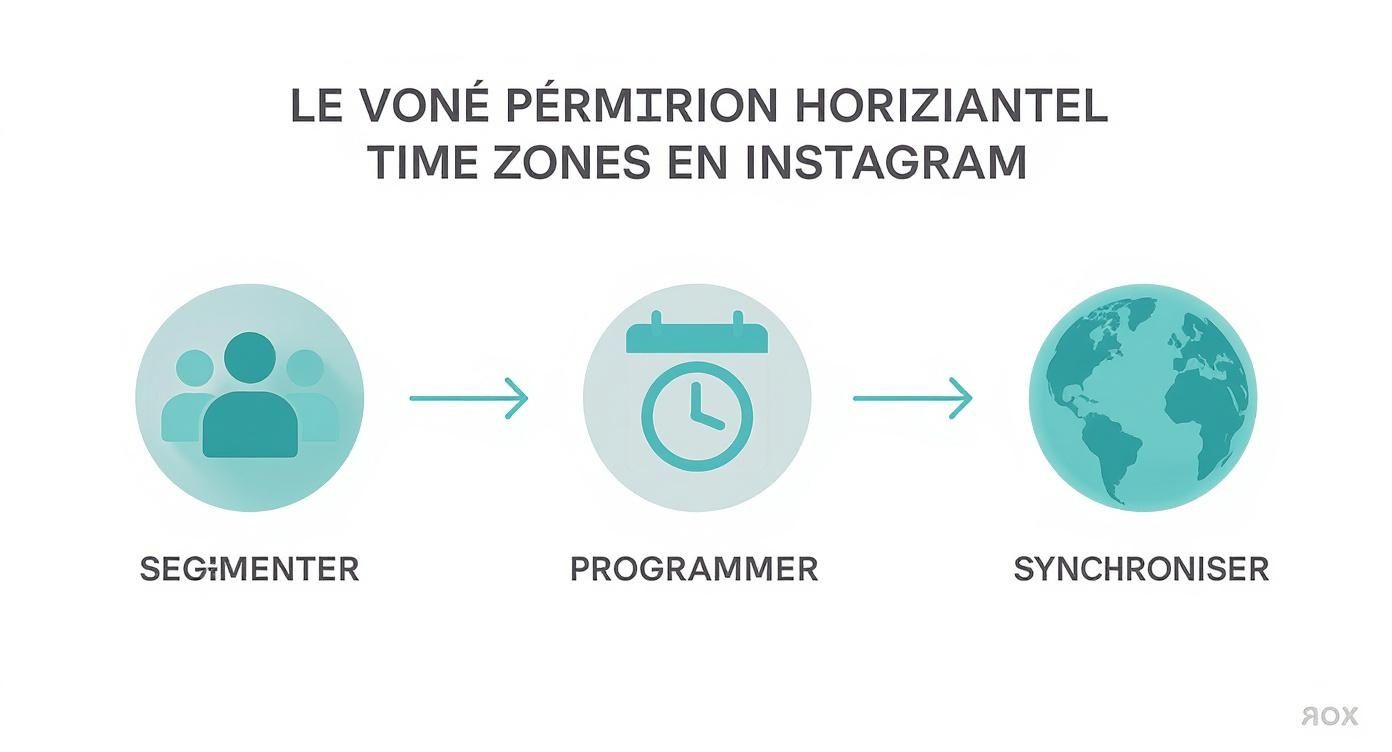 LE VONÉ PÉRMIRION HORIZIANTEL
TIME ZONES EN INSTAGRAM

SEGIMENTER

PROGRAMMER

SYNCHRONISER

ROX