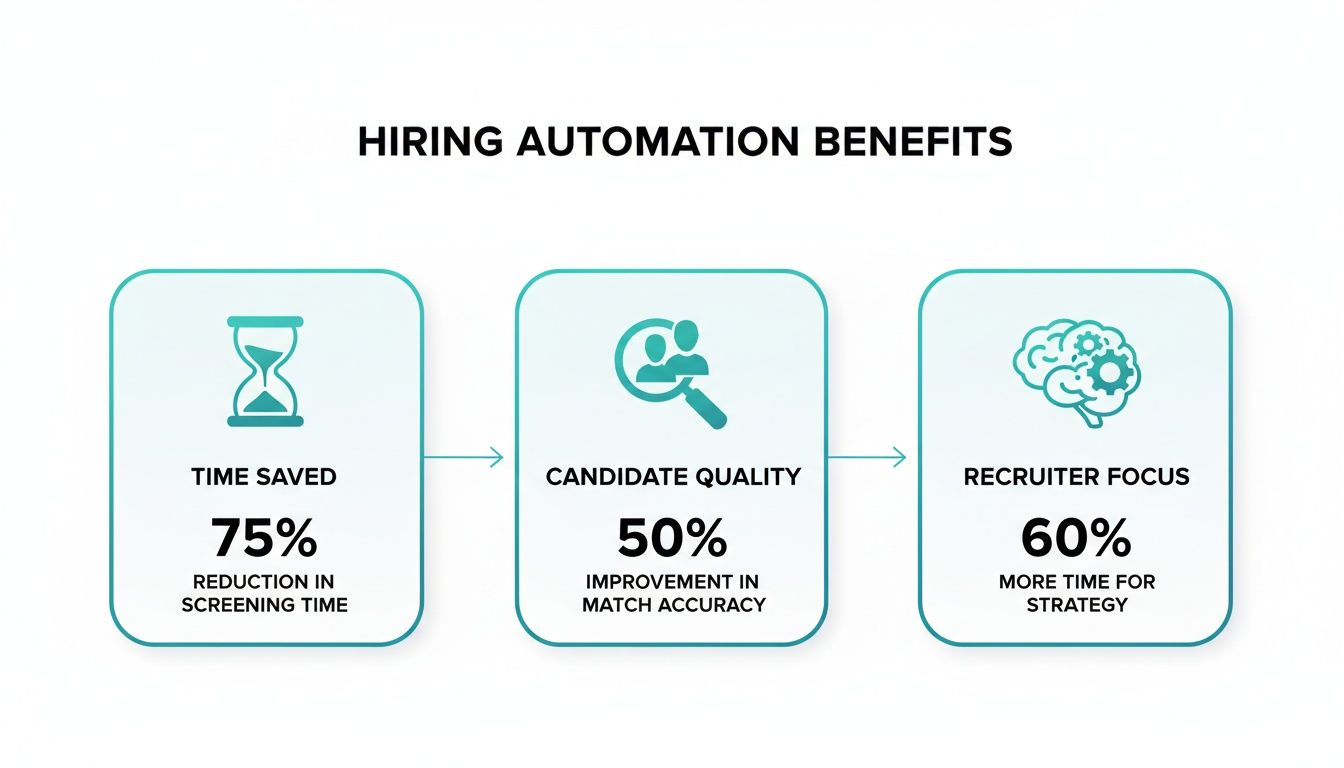 HIRING AUTOMATION BENEFITS

TIME SAVED

75%

REDUCTION IN SCREENING TIME

CANDIDATE QUALITY

50%

IMPROVEMENT IN MATCH ACCURACY

RECRUITER FOCUS

60%

MORE TIME FOR STRATEGY