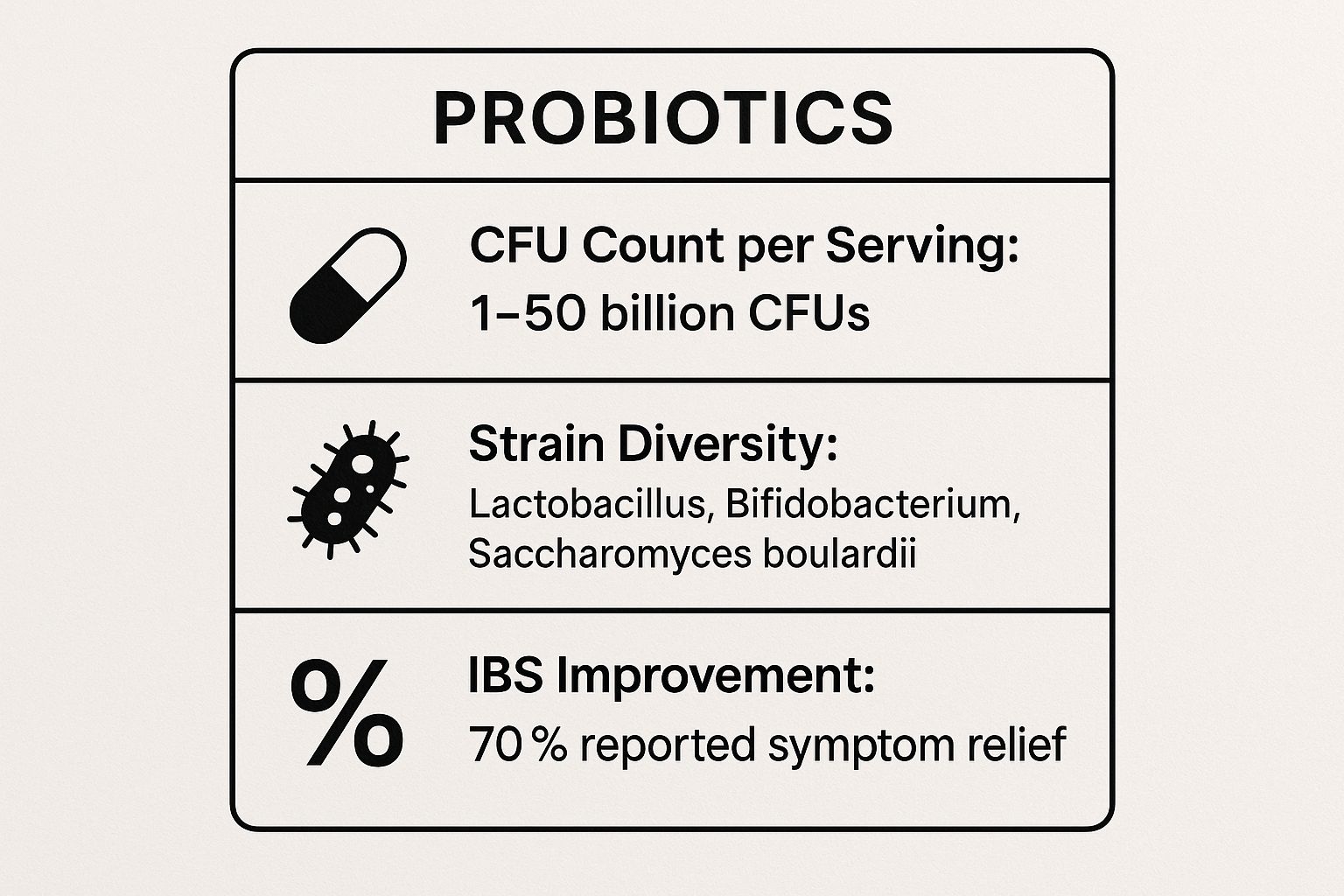 PROBIOTICS

CFU Count per Serving:
1–50 billion CFUs

Strain Diversity:
Lactobacillus, Bifidobacterium, Saccharomyces boulardii

%

IBS Improvement:
70 % reported symptom relief