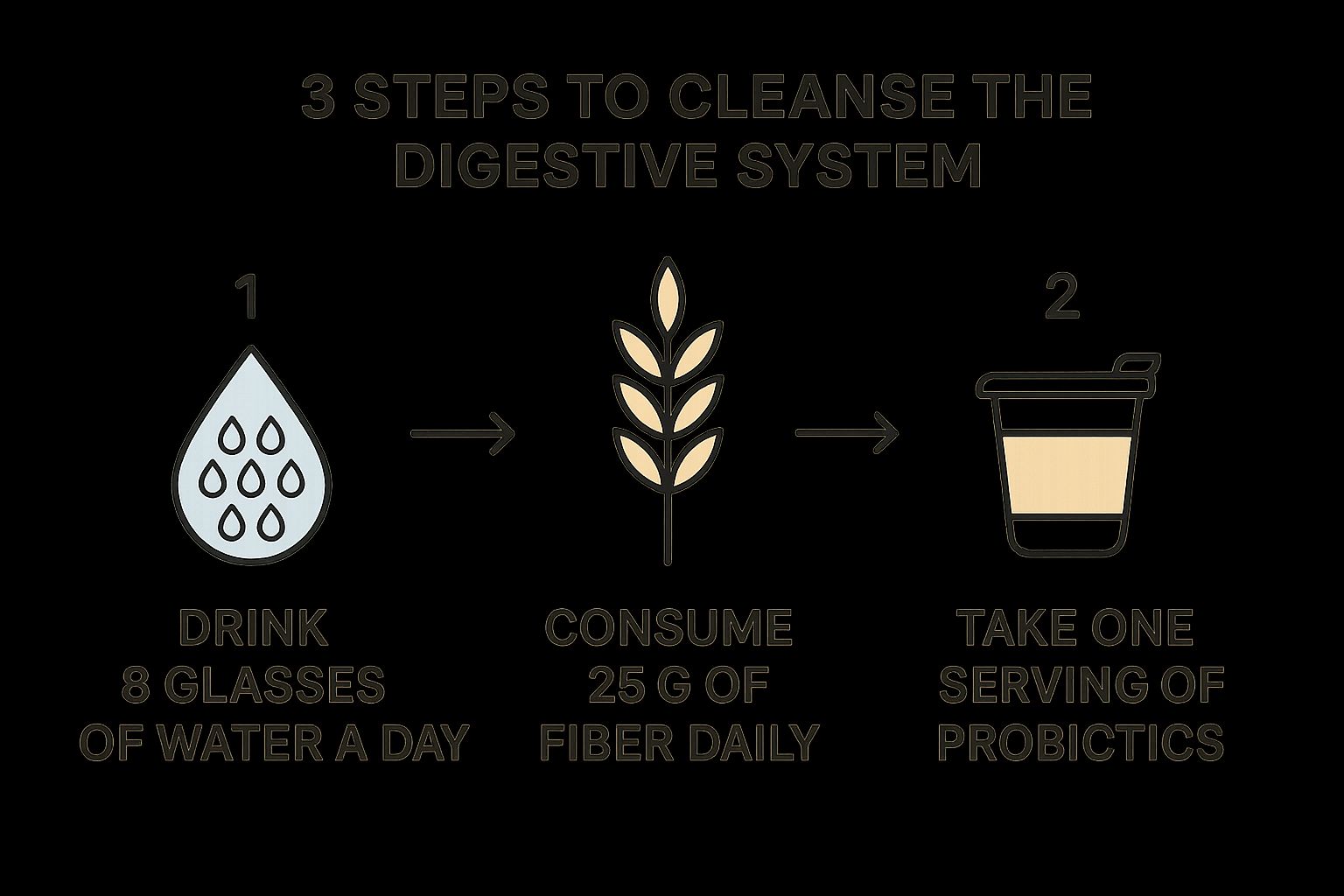 3 STEPS TO CLEANSE THE DIGESTIVE SYSTEM

1

DRINK 8 GLASSES OF WATER A DAY

CONSUME 25 G OF FIBER DAILY

2

TAKE ONE SERVING OF PROBICTICS