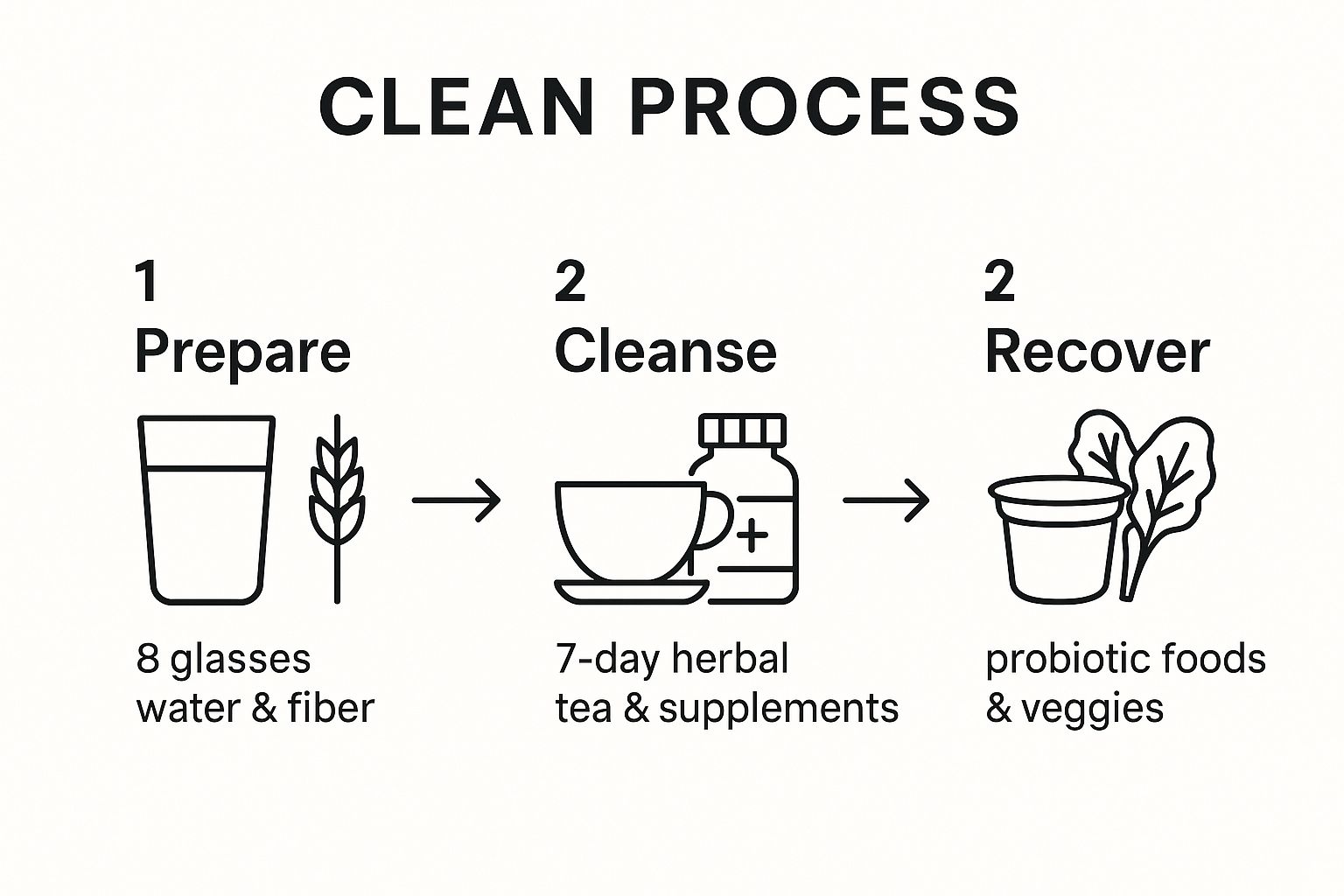 CLEAN PROCESS

1
Prepare

8 glasses water & fiber

2
Cleanse

7-day herbal tea & supplements

2
Recover

probiotic foods & veggies